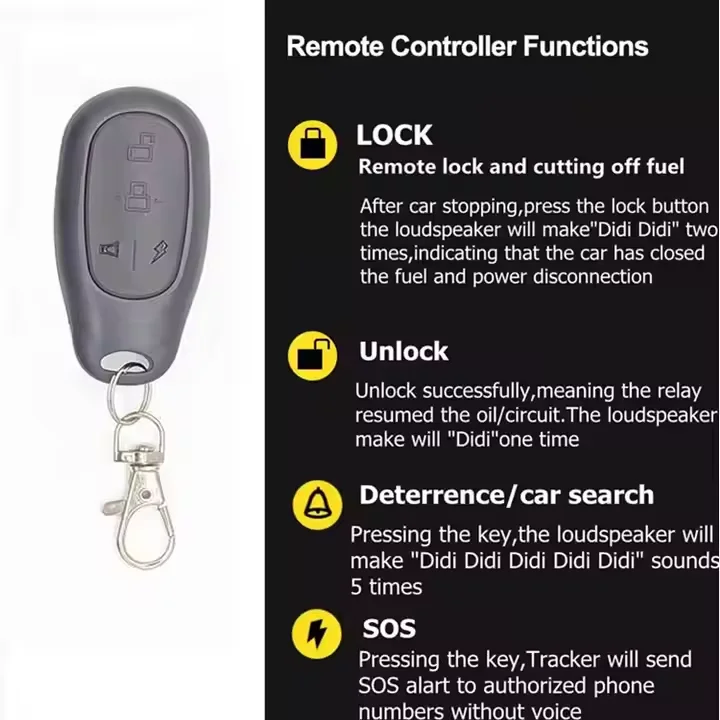 Remote Controller Functions

LOCK
Remote lock and cutting off fuel

After car stopping,press the lock button the loudspeaker will make"Didi Didi" two times,indicating that the car has closed the fuel and power disconnection

Unlock
Unlock successfully,meaning the relay resumed the oil/circuit.The loudspeaker make will "Didi"one time

Deterrence/car search
Pressing the key,the loudspeaker will make "Didi Didi Didi Didi Didi" sounds 5 times

SOS
Pressing the key,Tracker will send SOS alart to authorized phone numbers without voice