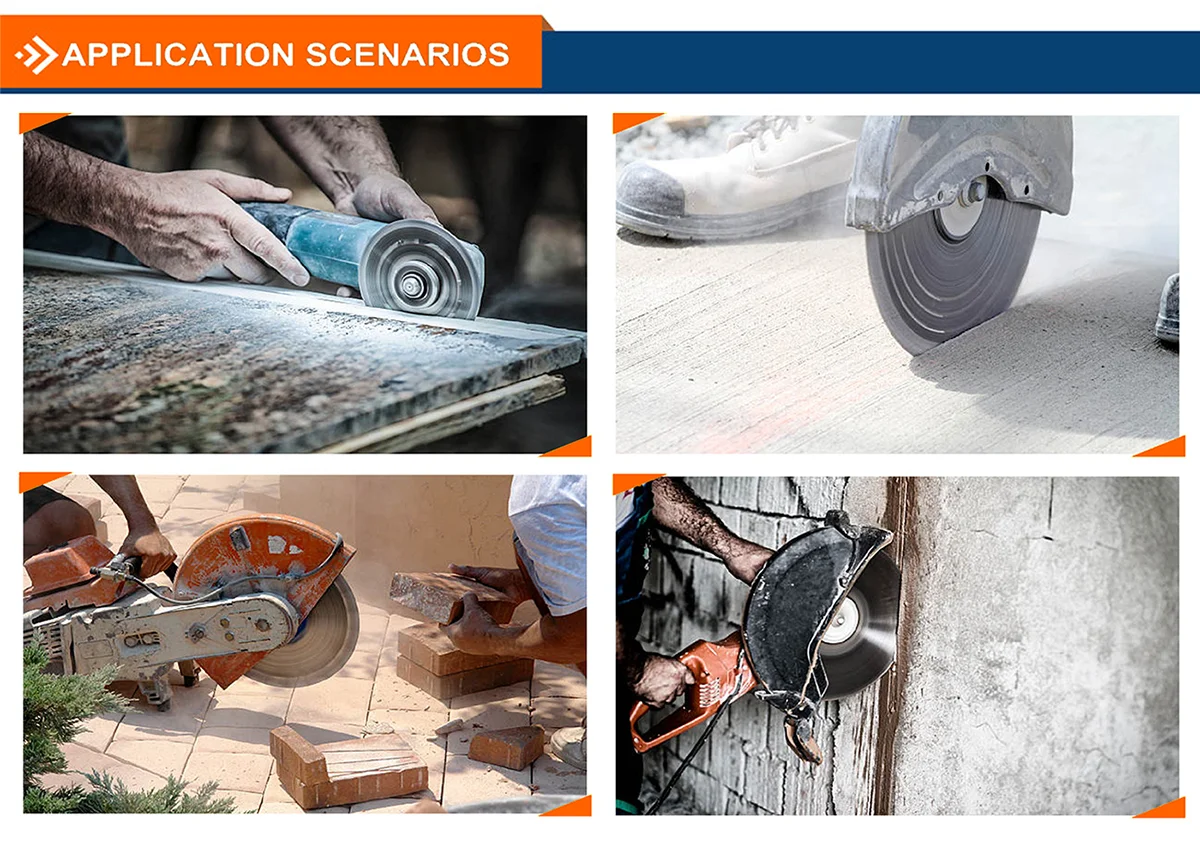 APPLICATION SCENARIOS