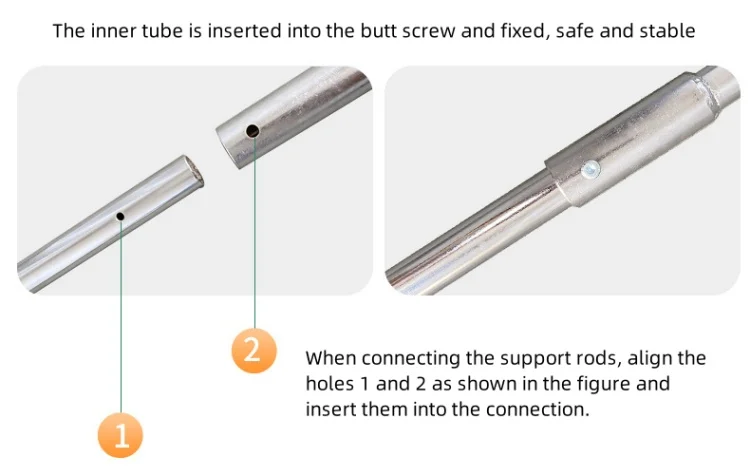 The inner tube is inserted into the butt screw and fixed, safe and stable

2

When connecting the support rods, align the holes 1 and 2 as shown in the figure and insert them into the connection.

1