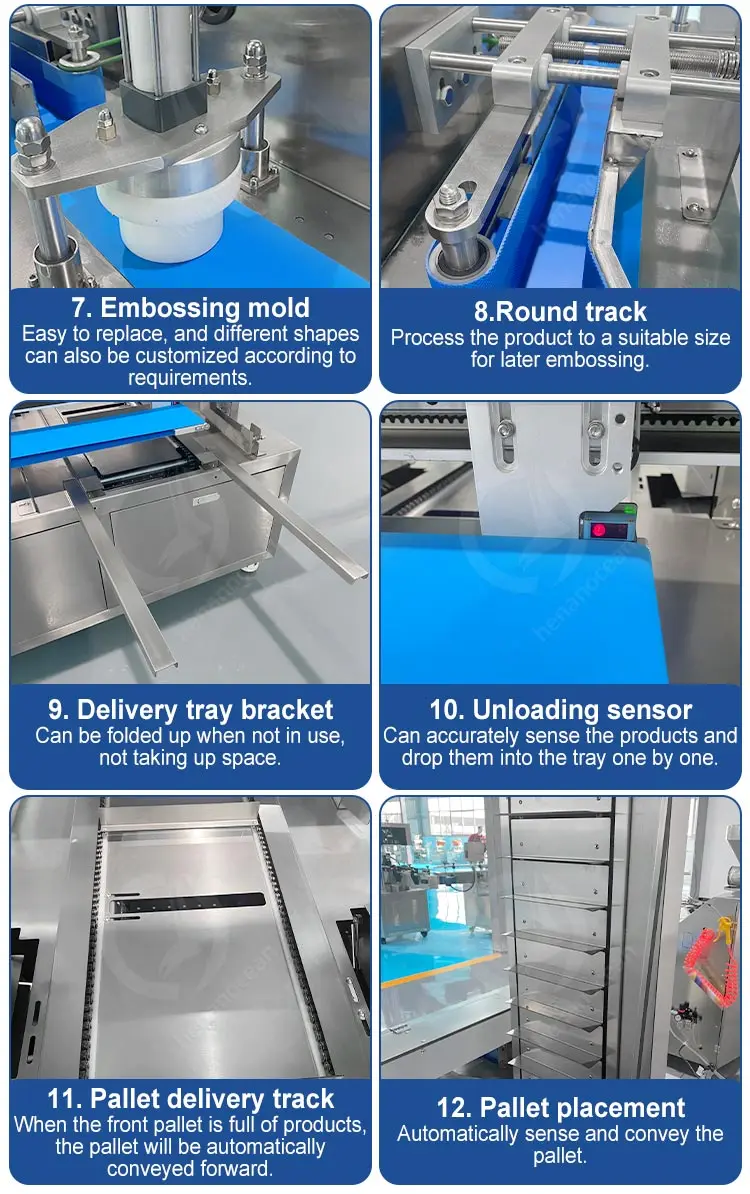 7. Embossing mold
Easy to replace, and different shapes can also be customized according to requirements.

8.Round track
Process the product to a suitable size for later embossing.

9. Delivery tray bracket
Can be folded up when not in use, not taking up space.

10. Unloading sensor
Can accurately sense the products and drop them into the tray one by one.

11. Pallet delivery track
When the front pallet is full of products, the pallet will be automatically conveyed forward.

12. Pallet placement
Automatically sense and convey the pallet.