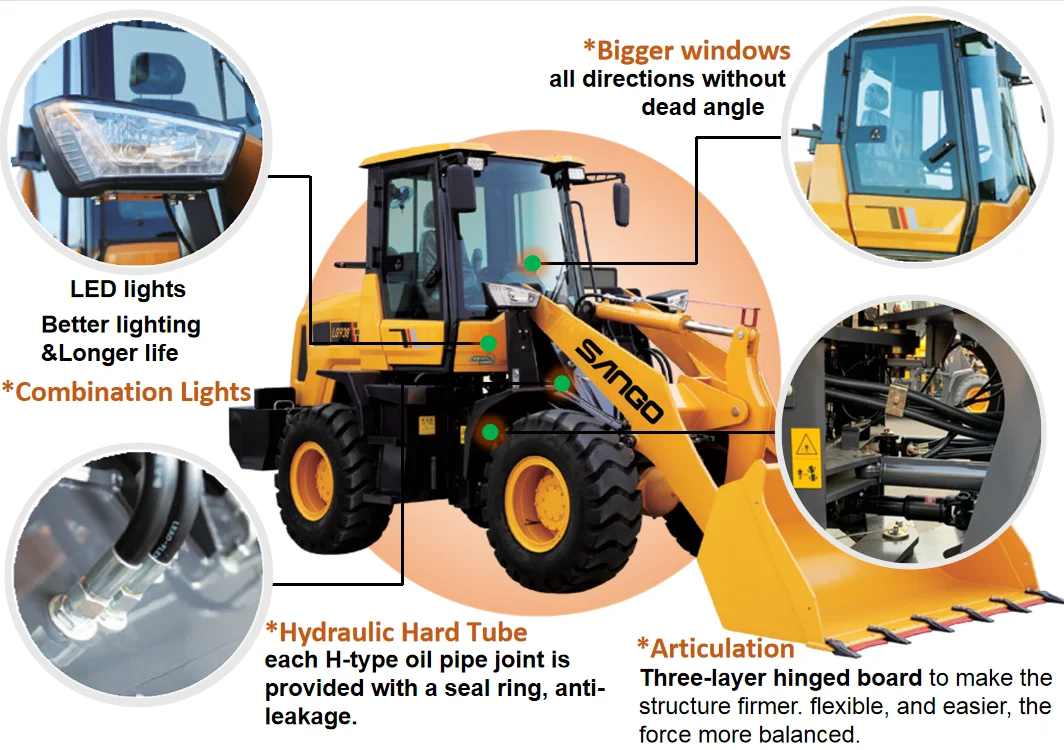 *Bigger windows
all directions without dead angle

LED lights
Better lighting &Longer life
*Combination Lights

LG938

SANGO

*Hydraulic Hard Tube
each H-type oil pipe joint is provided with a seal ring, anti-leakage.

*Articulation
Three-layer hinged board to make the structure firmer. flexible, and easier, the force more balanced.