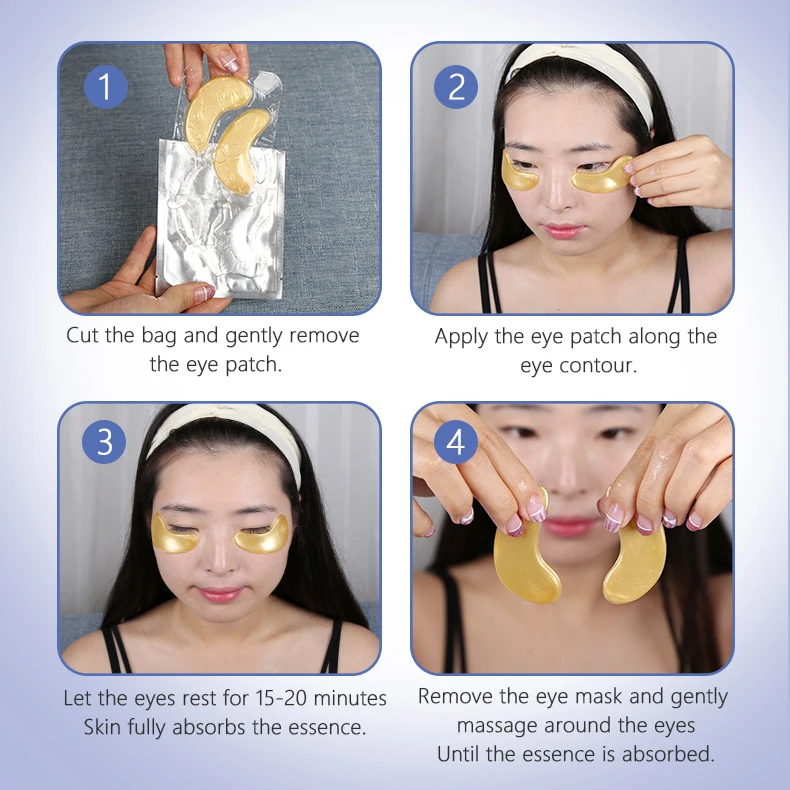 1

Cut the bag and gently remove the eye patch.

2

Apply the eye patch along the eye contour.

3

Let the eyes rest for 15-20 minutes
Skin fully absorbs the essence.

4

Remove the eye mask and gently massage around the eyes
Until the essence is absorbed.