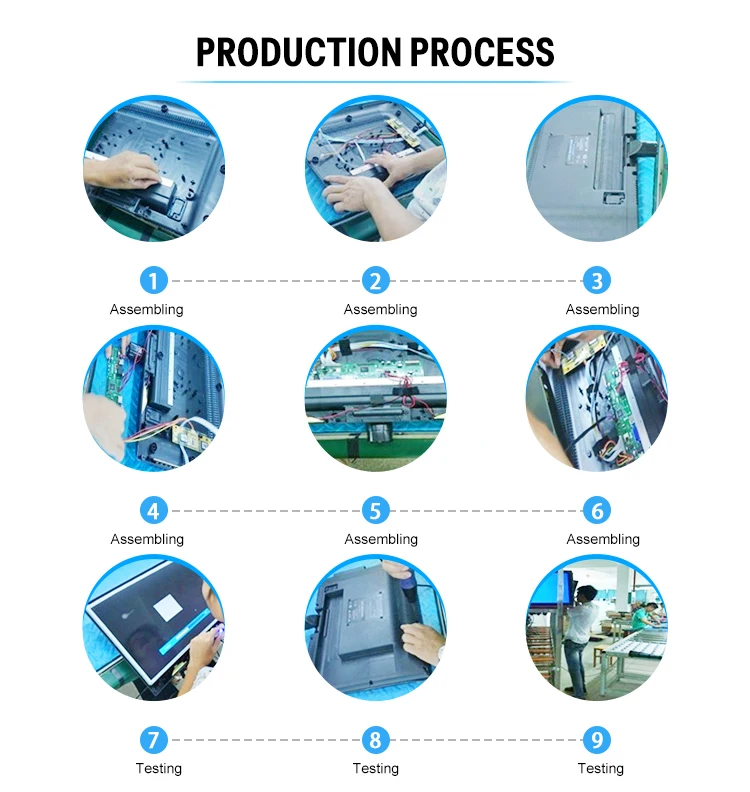 PRODUCTION PROCESS

1
Assembling

2
Assembling

3
Assembling

4
Assembling

5
Assembling

6
Assembling

7
Testing

8
Testing

9
Testing