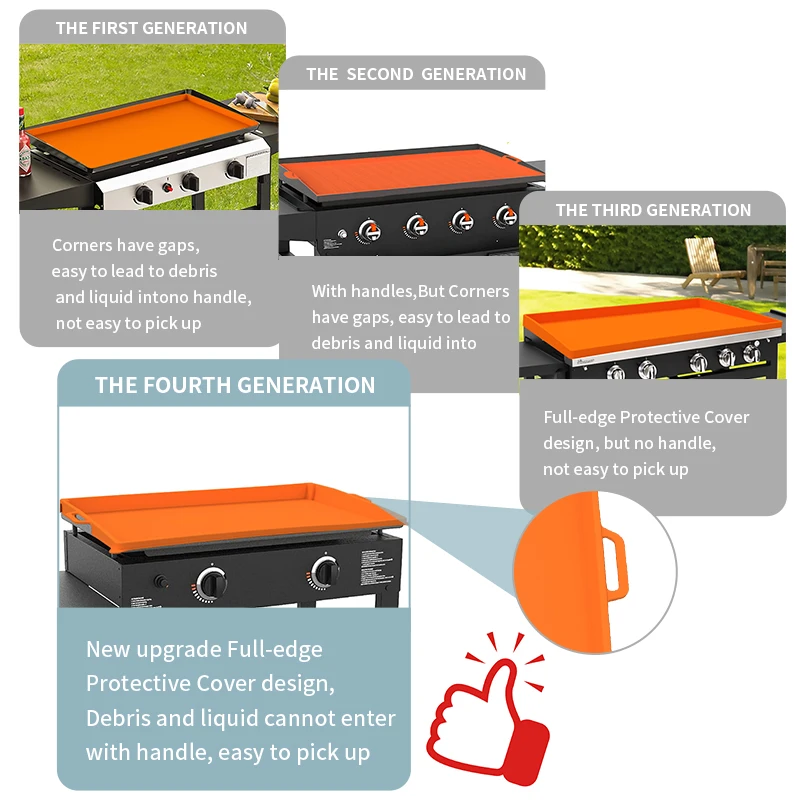 THE FIRST GENERATION

Corners have gaps, easy to lead to debris and liquid intono handle, not easy to pick up

THE SECOND GENERATION

With handles,But Corners have gaps, easy to lead to debris and liquid into

THE THIRD GENERATION

Full-edge Protective Cover design, but no handle, not easy to pick up

THE FOURTH GENERATION

New upgrade Full-edge Protective Cover design, Debris and liquid cannot enter with handle, easy to pick up