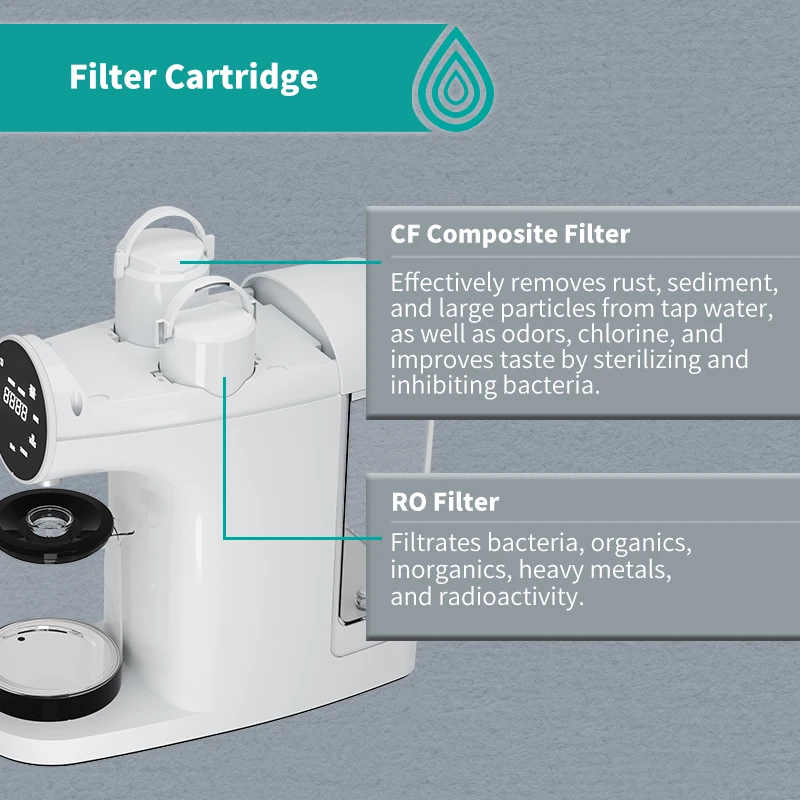 Filter Cartridge

CF Composite Filter

Effectively removes rust, sediment, and large particles from tap water, as well as odors, chlorine, and improves taste by sterilizing and inhibiting bacteria.

RO Filter

Filtrates bacteria, organics, inorganics, heavy metals, and radioactivity.

8888