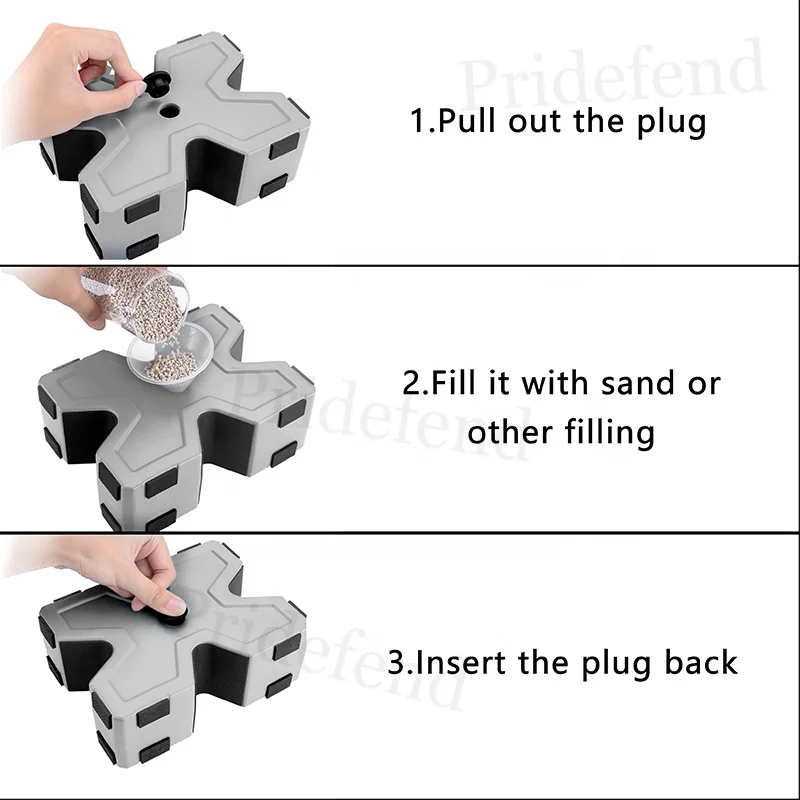 Pridefend

1.Pull out the plug

Pridefend

2.Fill it with sand or other filling

Pridefend

3.Insert the plug back