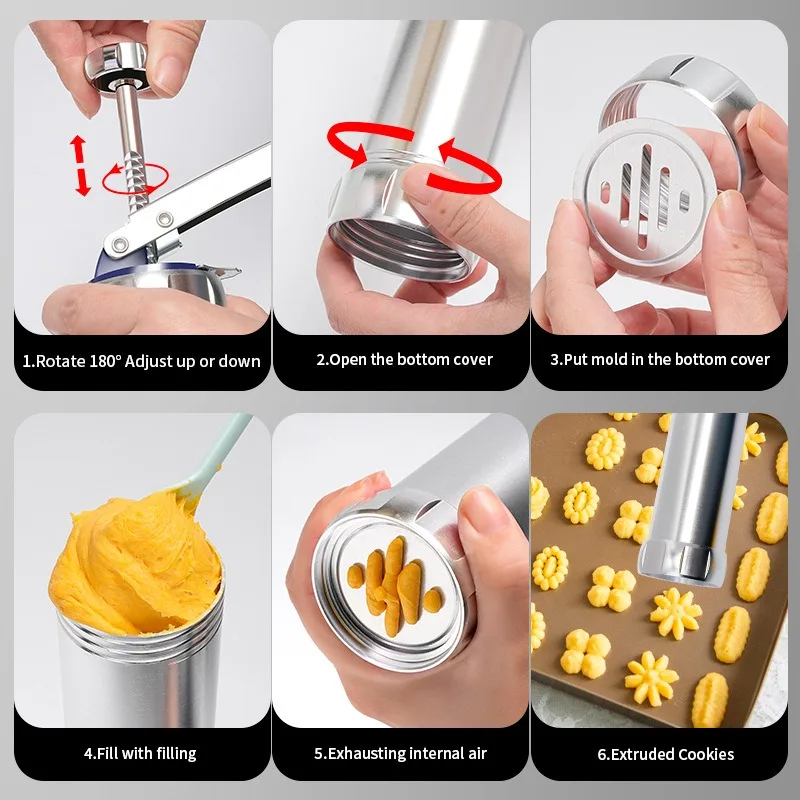 1.Rotate 180° Adjust up or down

2.Open the bottom cover

3.Put mold in the bottom cover

4.Fill with filling

5.Exhausting internal air

6.Extruded Cookies