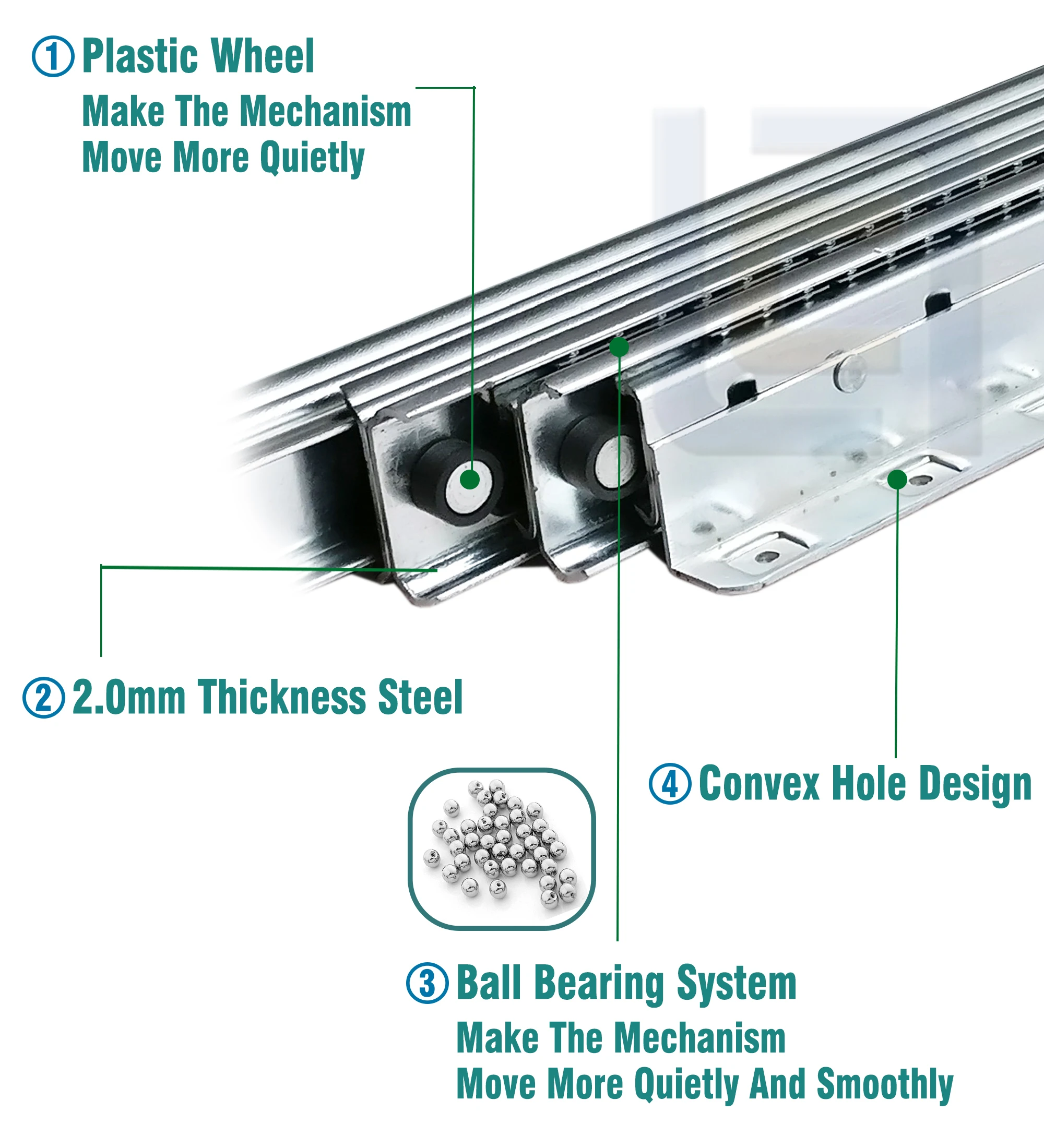 ① Plastic Wheel
Make The Mechanism Move More Quietly

② 2.0mm Thickness Steel

④ Convex Hole Design

③ Ball Bearing System
Make The Mechanism Move More Quietly And Smoothly