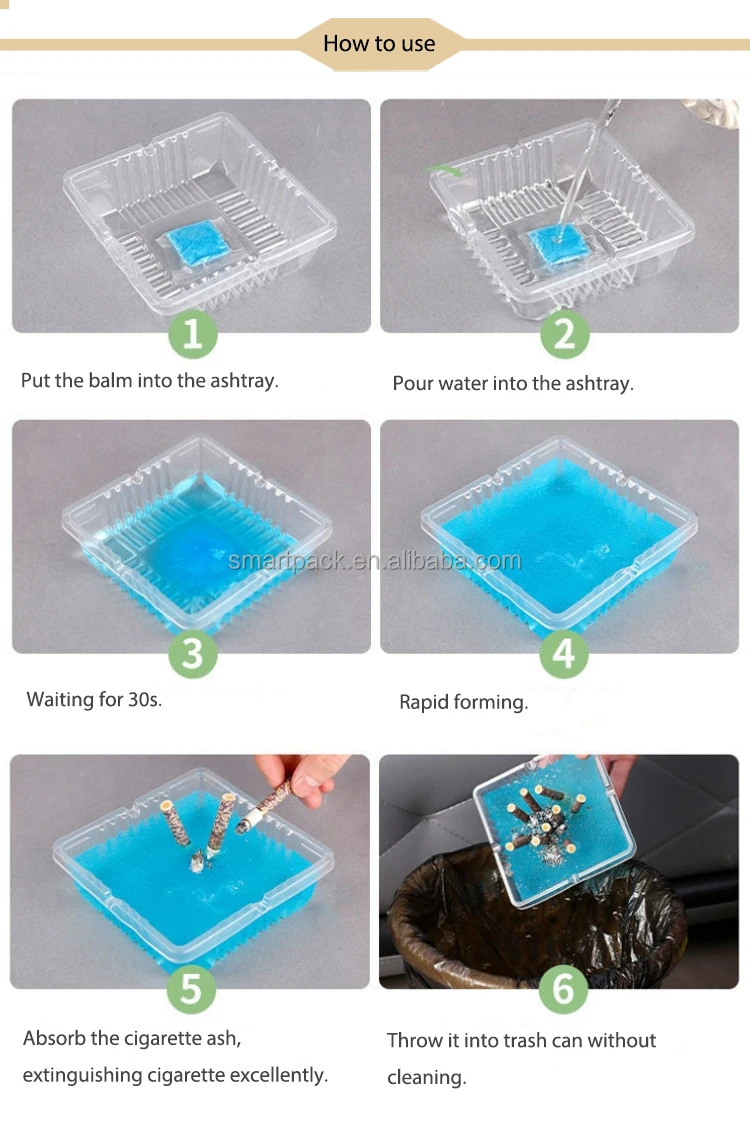 How to use

1

Put the balm into the ashtray.

2

Pour water into the ashtray.

smartpack.en.alibaba.com

3

Waiting for 30s.

4

Rapid forming.

5

Absorb the cigarette ash, extinguishing cigarette excellently.

6

Throw it into trash can without cleaning.