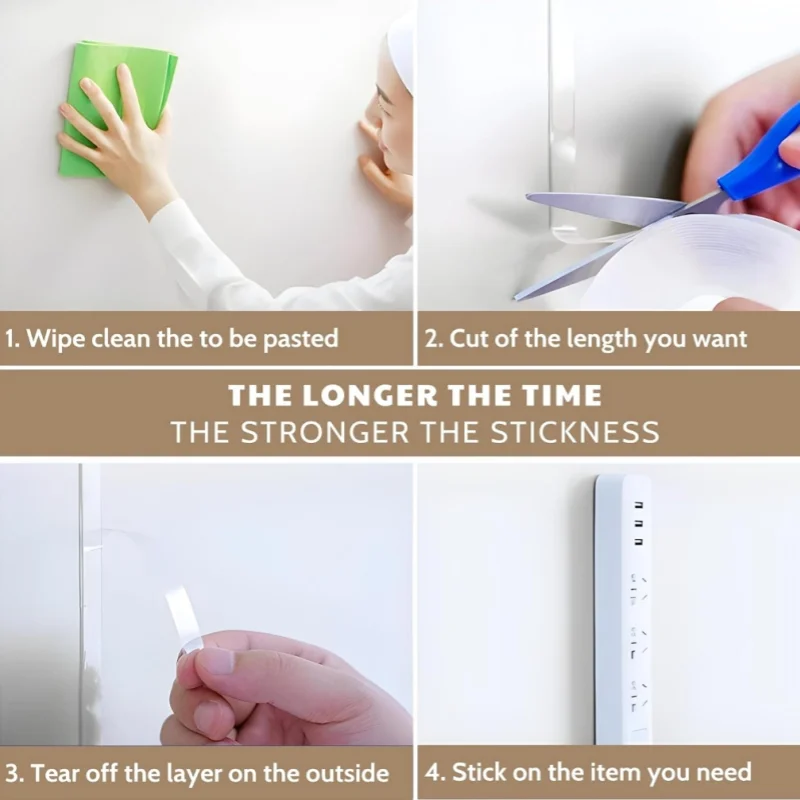 1. Wipe clean the to be pasted

2. Cut of the length you want

THE LONGER THE TIME
THE STRONGER THE STICKNESS

3. Tear off the layer on the outside

4. Stick on the item you need