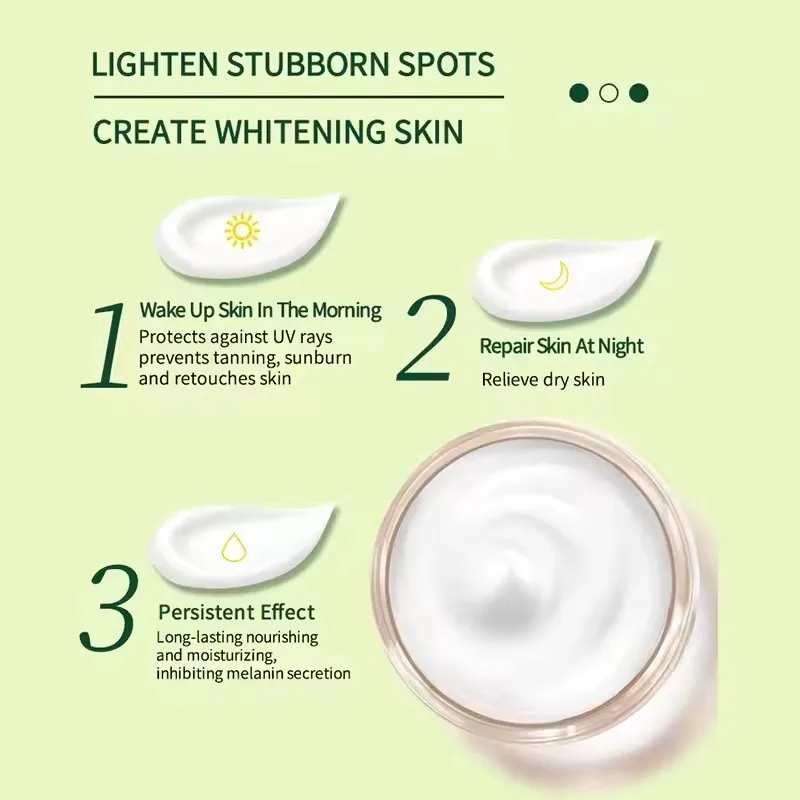 LIGHTEN STUBBORN SPOTS

CREATE WHITENING SKIN

1 Wake Up Skin In The Morning
Protects against UV rays prevents tanning, sunburn and retouches skin

2 Repair Skin At Night
Relieve dry skin

3 Persistent Effect
Long-lasting nourishing and moisturizing, inhibiting melanin secretion