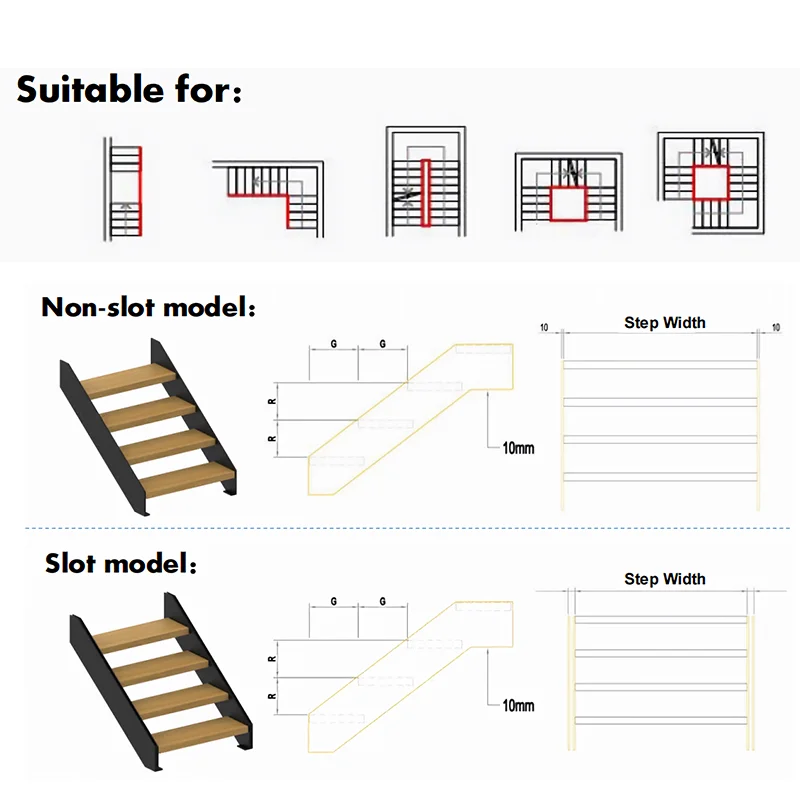 Suitable for:

Non-slot model:

G G

R

R

10mm

10 Step Width 10

Slot model:

G G

R

R

10mm

Step Width