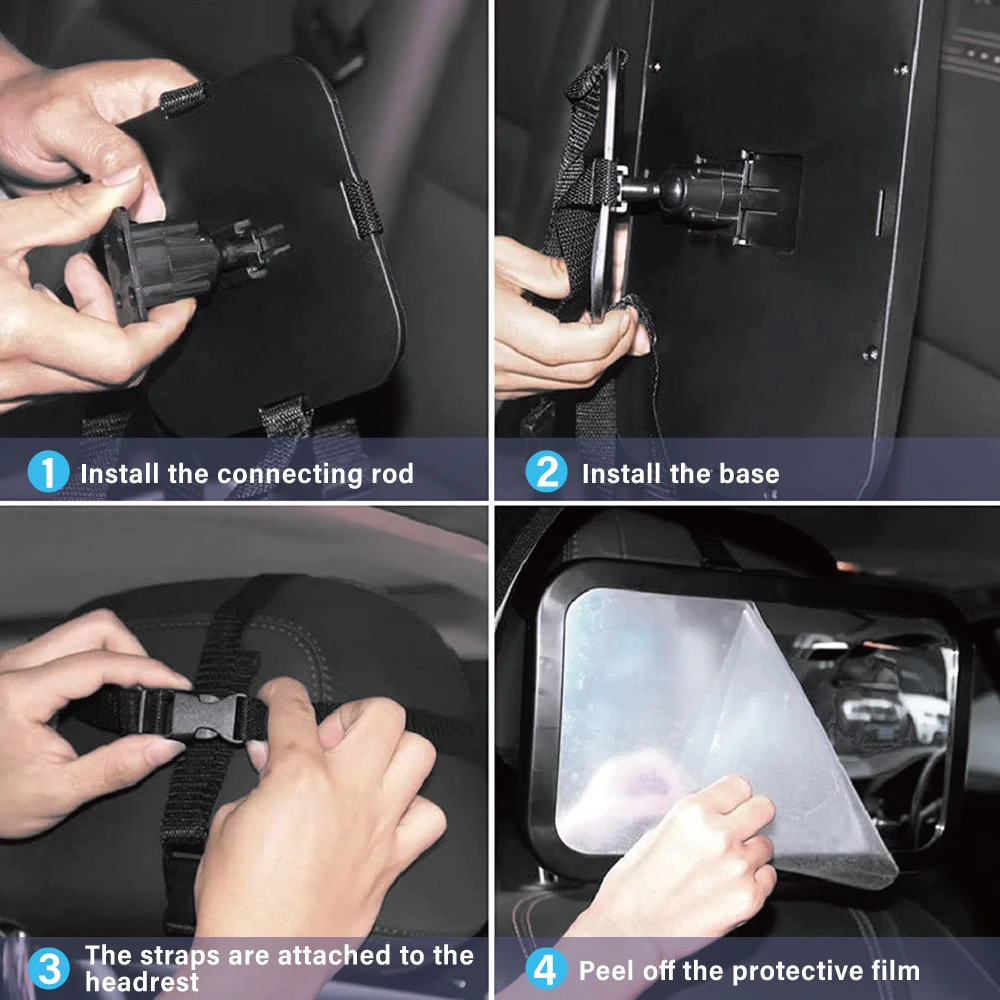 1 Install the connecting rod

2 Install the base

3 The straps are attached to the headrest

4 Peel off the protective film