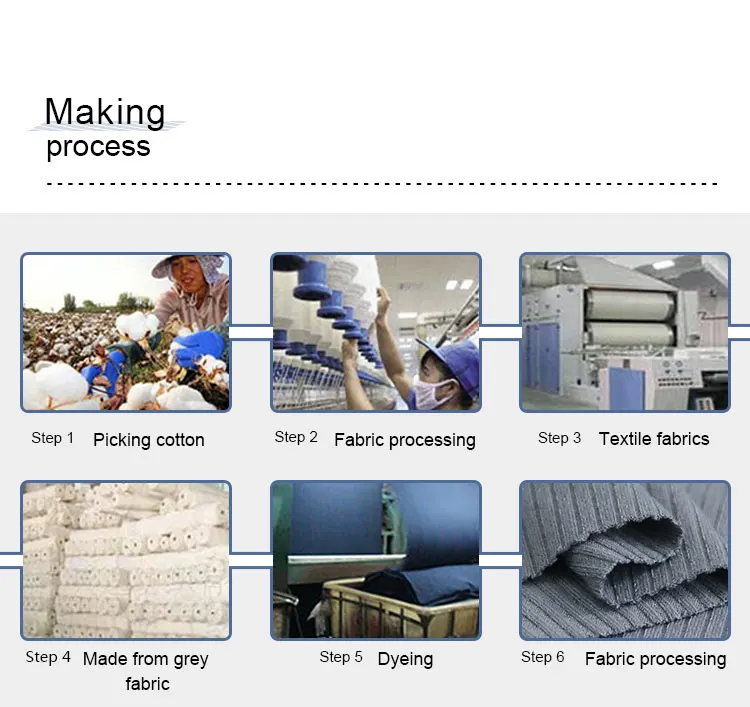 Making process

Step 1 Picking cotton

Step 2 Fabric processing

Step 3 Textile fabrics

Step 4 Made from grey fabric

Step 5 Dyeing

Step 6 Fabric processing