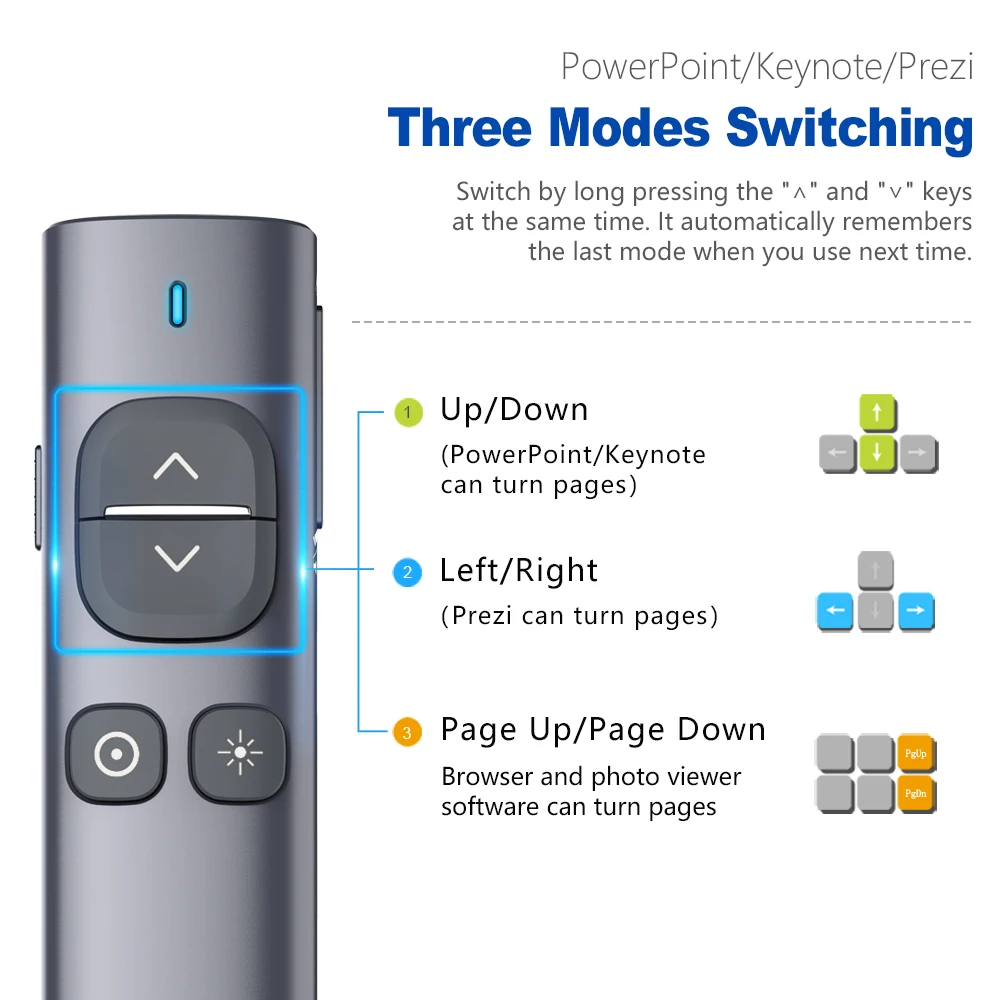 PowerPoint/Keynote/Prezi

Three Modes Switching

Switch by long pressing the "∧" and "∨" keys at the same time. It automatically remembers the last mode when you use next time.

1 Up/Down
(PowerPoint/Keynote can turn pages)

2 Left/Right
(Prezi can turn pages)

3 Page Up/Page Down
Browser and photo viewer software can turn pages

PgUp
PgDn