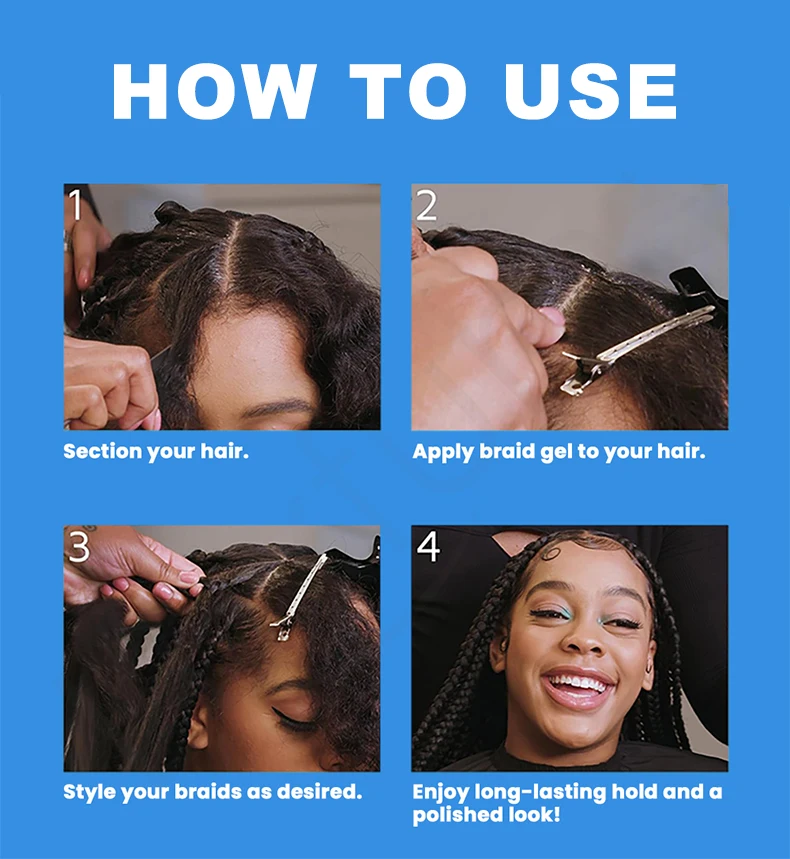 HOW TO USE

1

Section your hair.

2

Apply braid gel to your hair.

3

Style your braids as desired.

4

Enjoy long-lasting hold and a polished look!