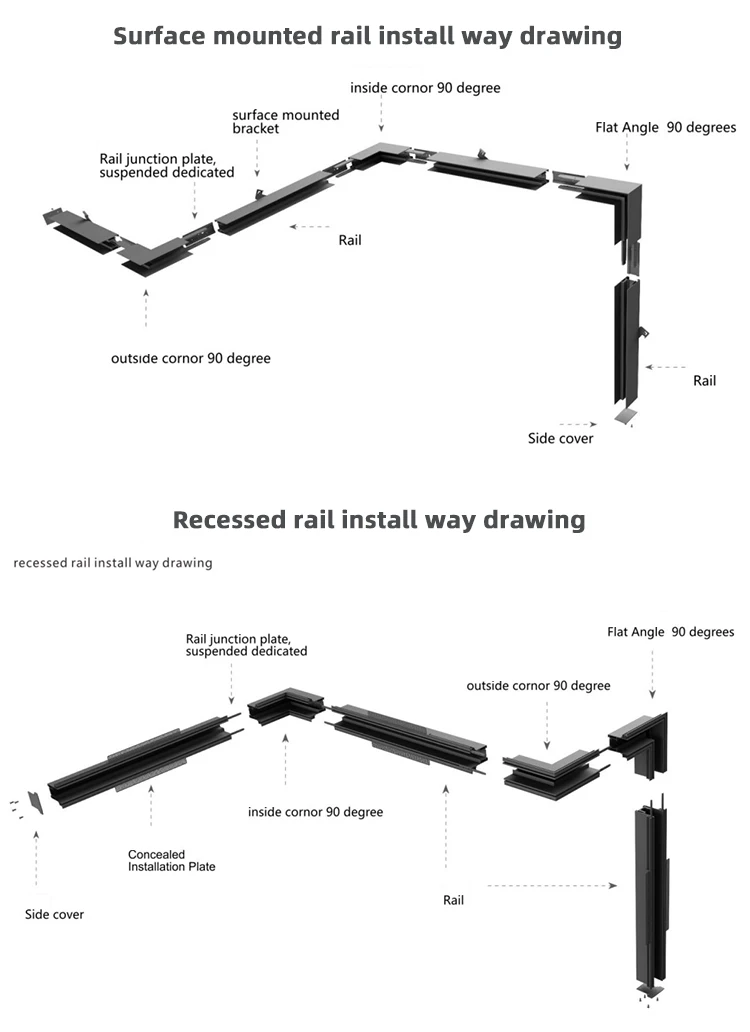 Surface mounted rail install way drawing

inside cornor 90 degree

surface mounted bracket

Flat Angle 90 degrees

Rail junction plate, suspended dedicated

Rail

outside cornor 90 degree

Rail

Side cover

Recessed rail install way drawing

recessed rail install way drawing

Rail junction plate, suspended dedicated

Flat Angle 90 degrees

outside cornor 90 degree

inside cornor 90 degree

Concealed Installation Plate

Rail

Side cover