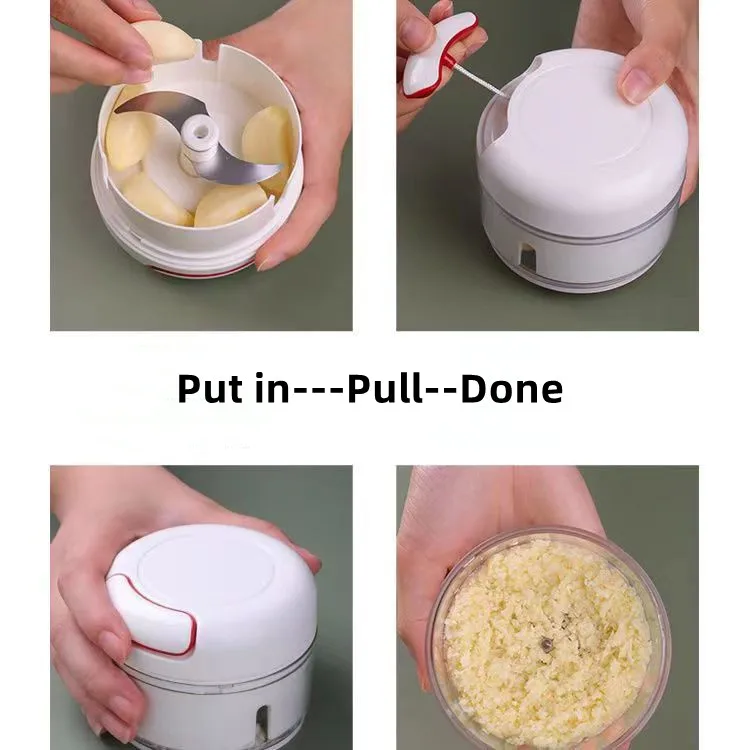 Put in---Pull--Done