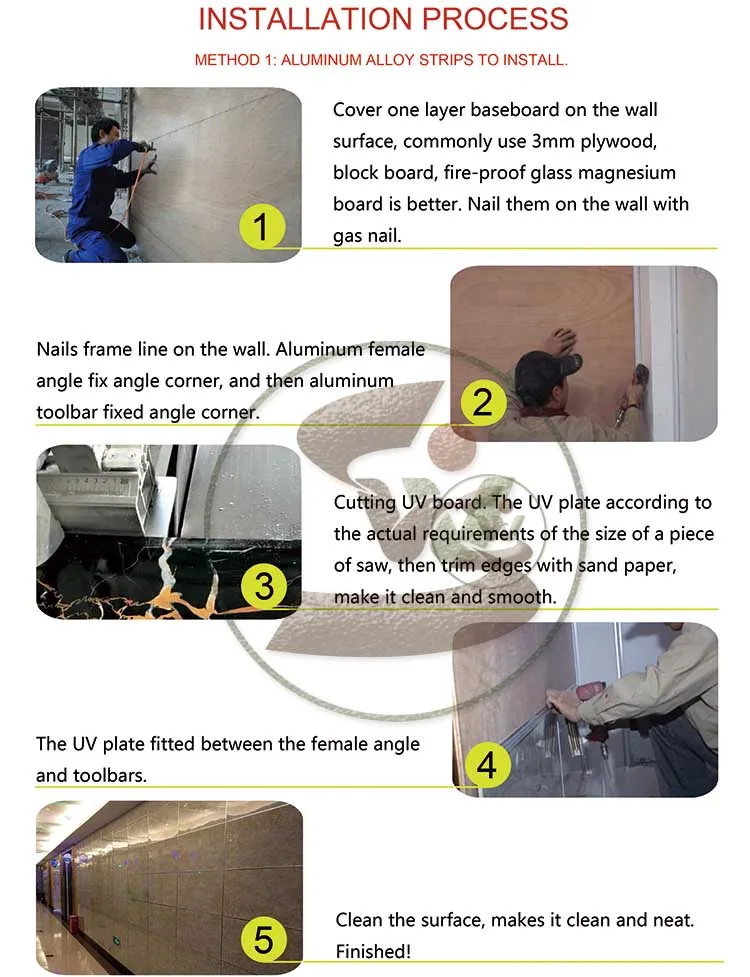 INSTALLATION PROCESS

METHOD 1: ALUMINUM ALLOY STRIPS TO INSTALL.

1

Cover one layer baseboard on the wall surface, commonly use 3mm plywood, block board, fire-proof glass magnesium board is better. Nail them on the wall with gas nail.

Nails frame line on the wall. Aluminum female angle fix angle corner, and then aluminum toolbar fixed angle corner.

2

3

Cutting UV board. The UV plate according to the actual requirements of the size of a piece of saw, then trim edges with sand paper, make it clean and smooth.

The UV plate fitted between the female angle and toolbars.

4

5

Clean the surface, makes it clean and neat. Finished!