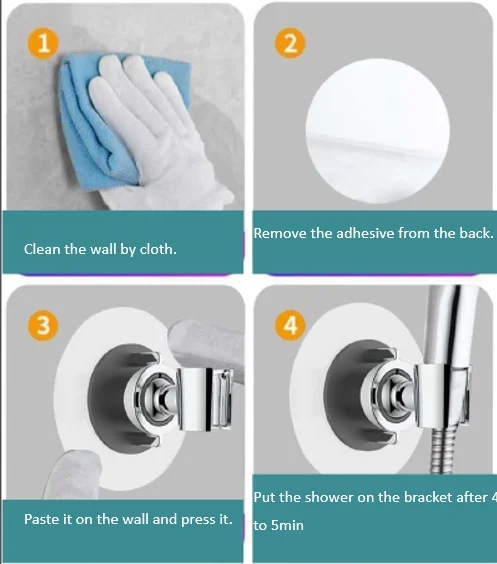 1

Clean the wall by cloth.

2

Remove the adhesive from the back.

3

Paste it on the wall and press it.

4

Put the shower on the bracket after 4 to 5min