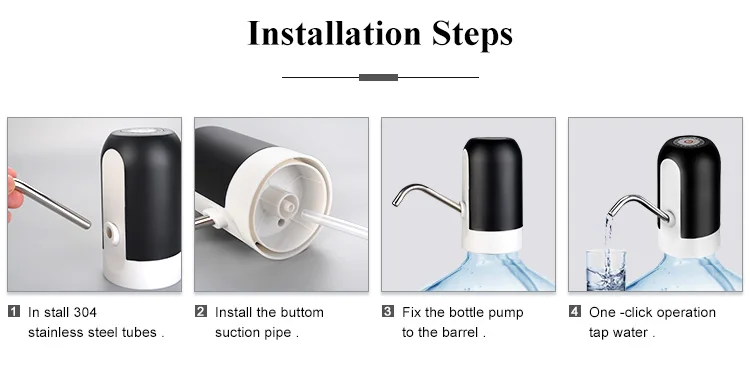 Installation Steps

1 In stall 304 stainless steel tubes .

2 Install the buttom suction pipe .

3 Fix the bottle pump to the barrel .

4 One -click operation tap water .