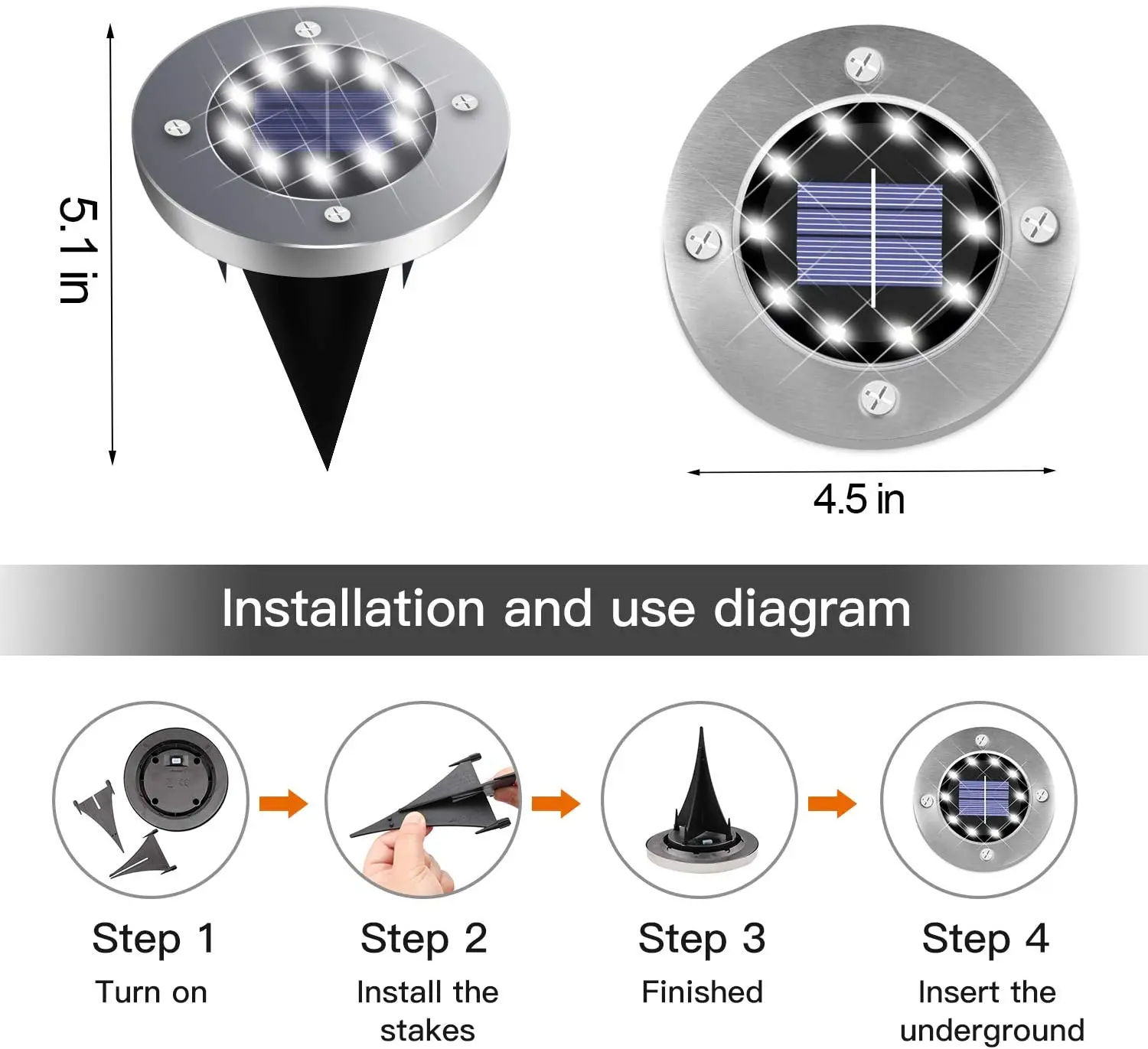 5.1 in

4.5 in

Installation and use diagram

Step 1
Turn on

Step 2
Install the stakes

Step 3
Finished

Step 4
Insert the underground