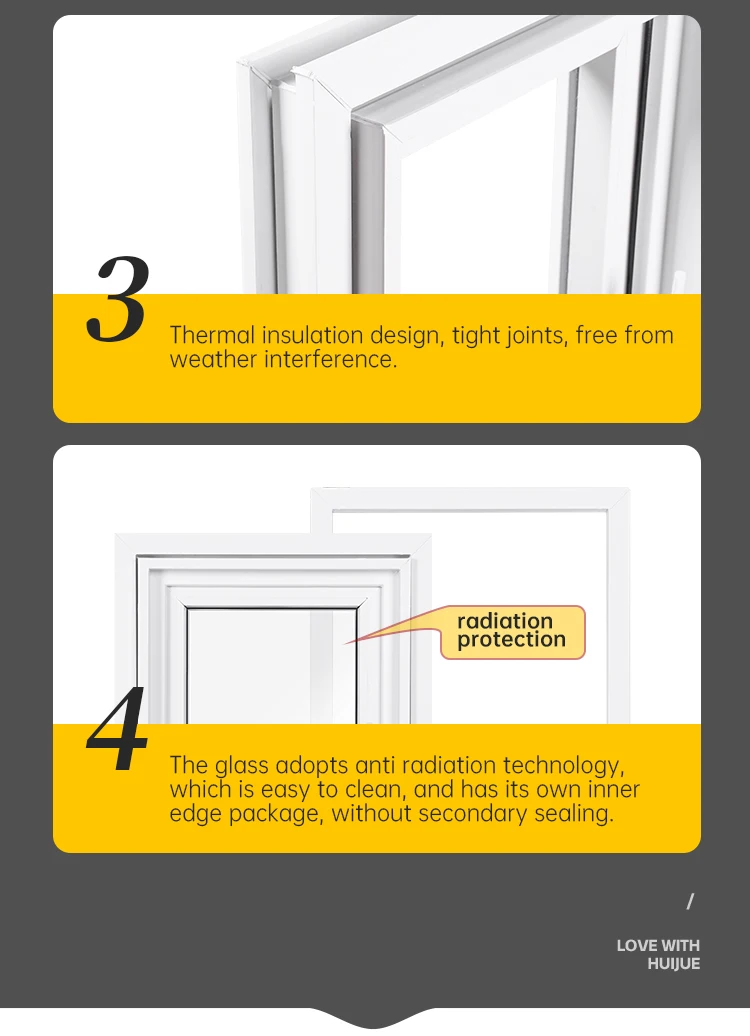 3

Thermal insulation design, tight joints, free from weather interference.

radiation protection

4

The glass adopts anti radiation technology, which is easy to clean, and has its own inner edge package, without secondary sealing.

/

LOVE WITH HUIJUE