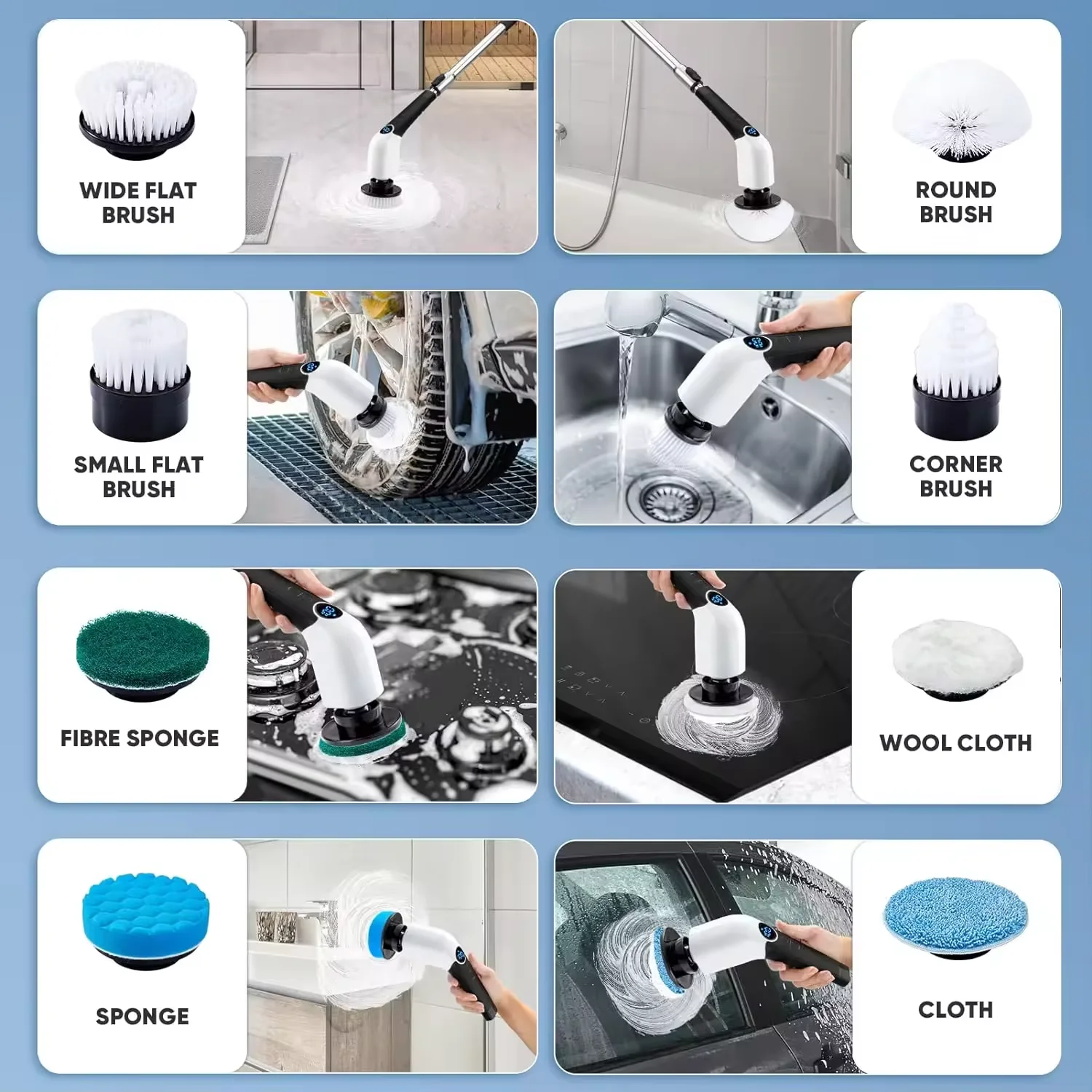 WIDE FLAT BRUSH

ROUND BRUSH

SMALL FLAT BRUSH

CORNER BRUSH

FIBRE SPONGE

WOOL CLOTH

SPONGE

CLOTH