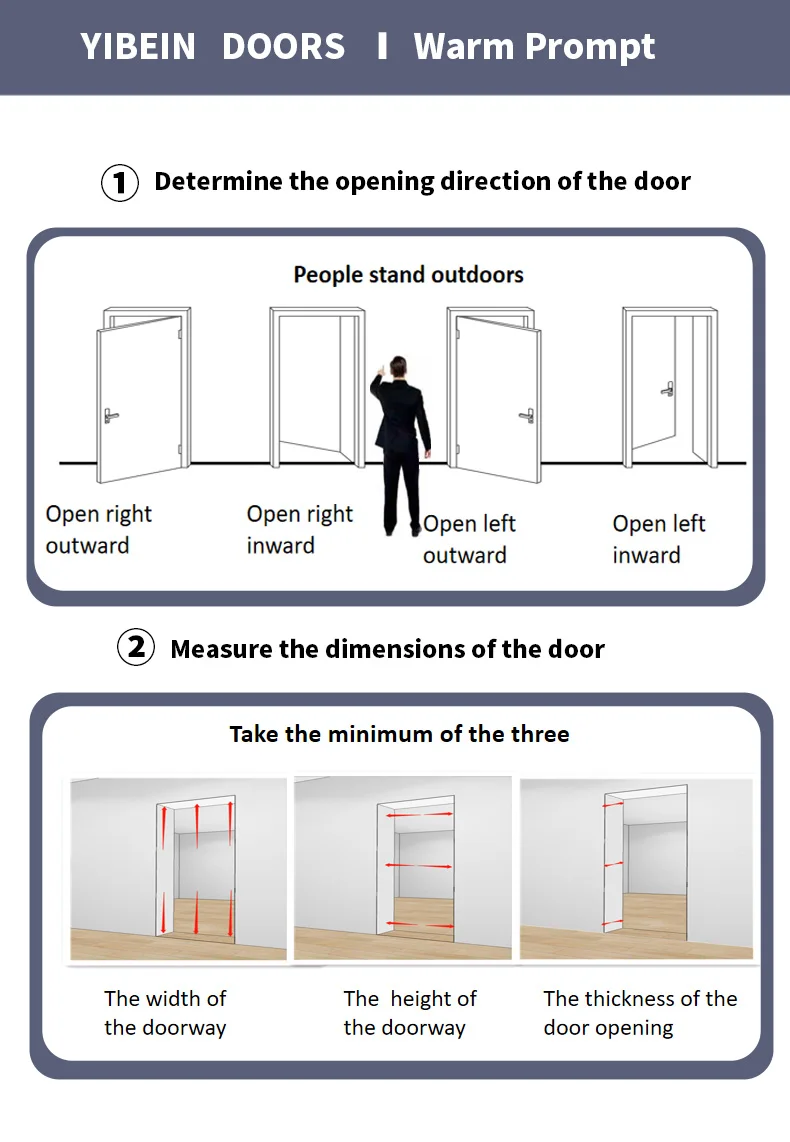 YIBEIN DOORS I Warm Prompt

① Determine the opening direction of the door

People stand outdoors

Open right outward

Open right inward

Open left outward

Open left inward

② Measure the dimensions of the door

Take the minimum of the three

The width of the doorway

The height of the doorway

The thickness of the door opening