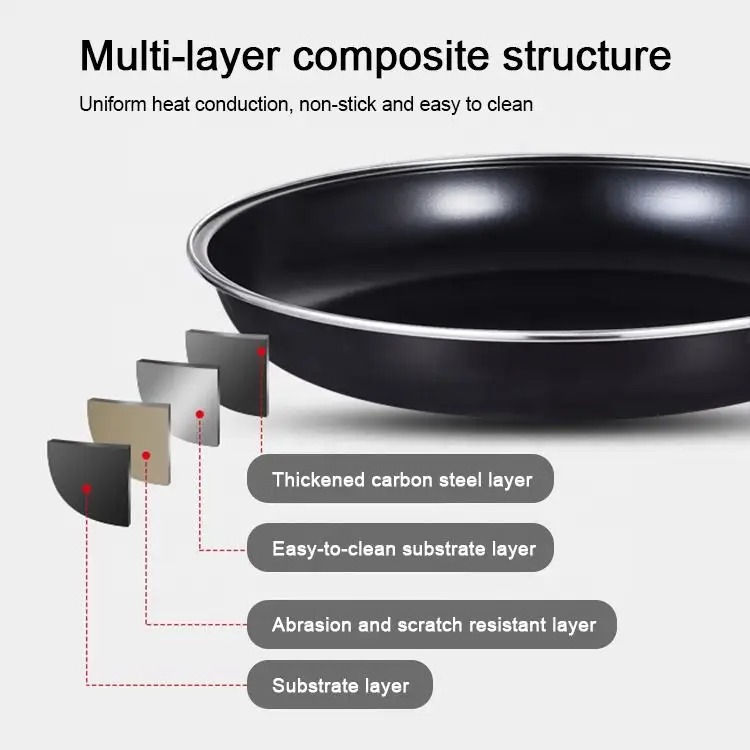 Multi-layer composite structure

Uniform heat conduction, non-stick and easy to clean

Thickened carbon steel layer

Easy-to-clean substrate layer

Abrasion and scratch resistant layer

Substrate layer