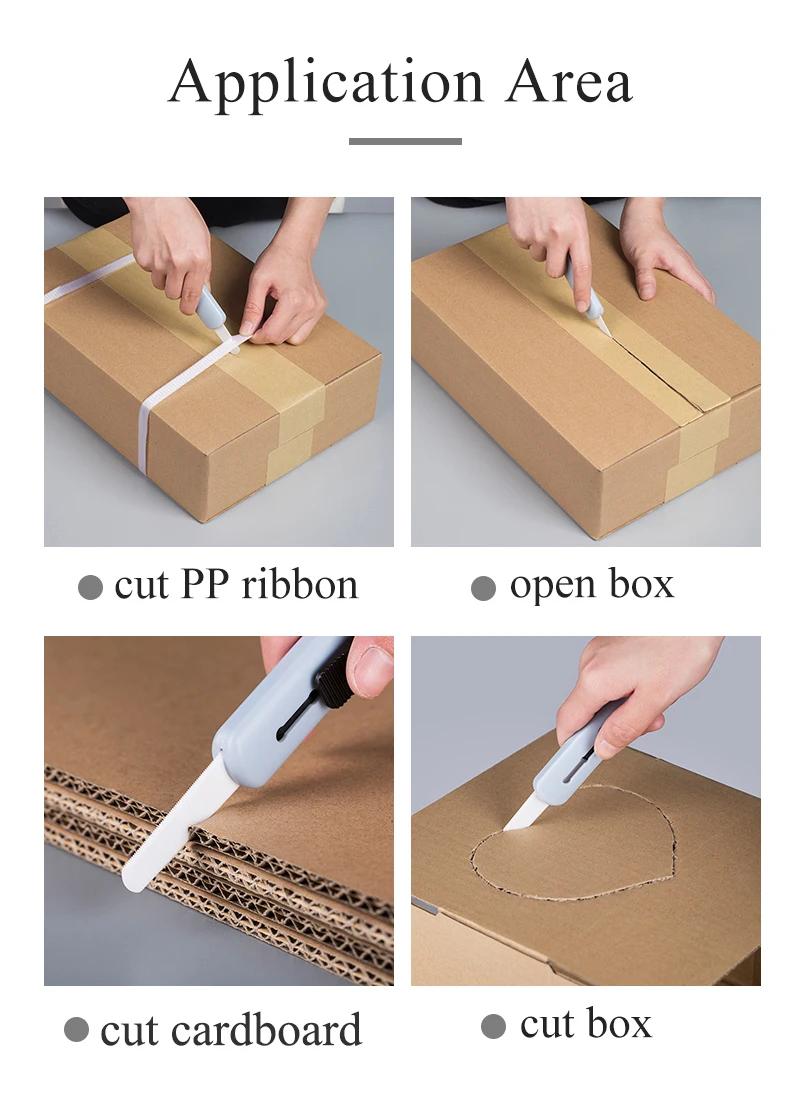 Application Area

● cut PP ribbon

● open box

● cut cardboard

● cut box