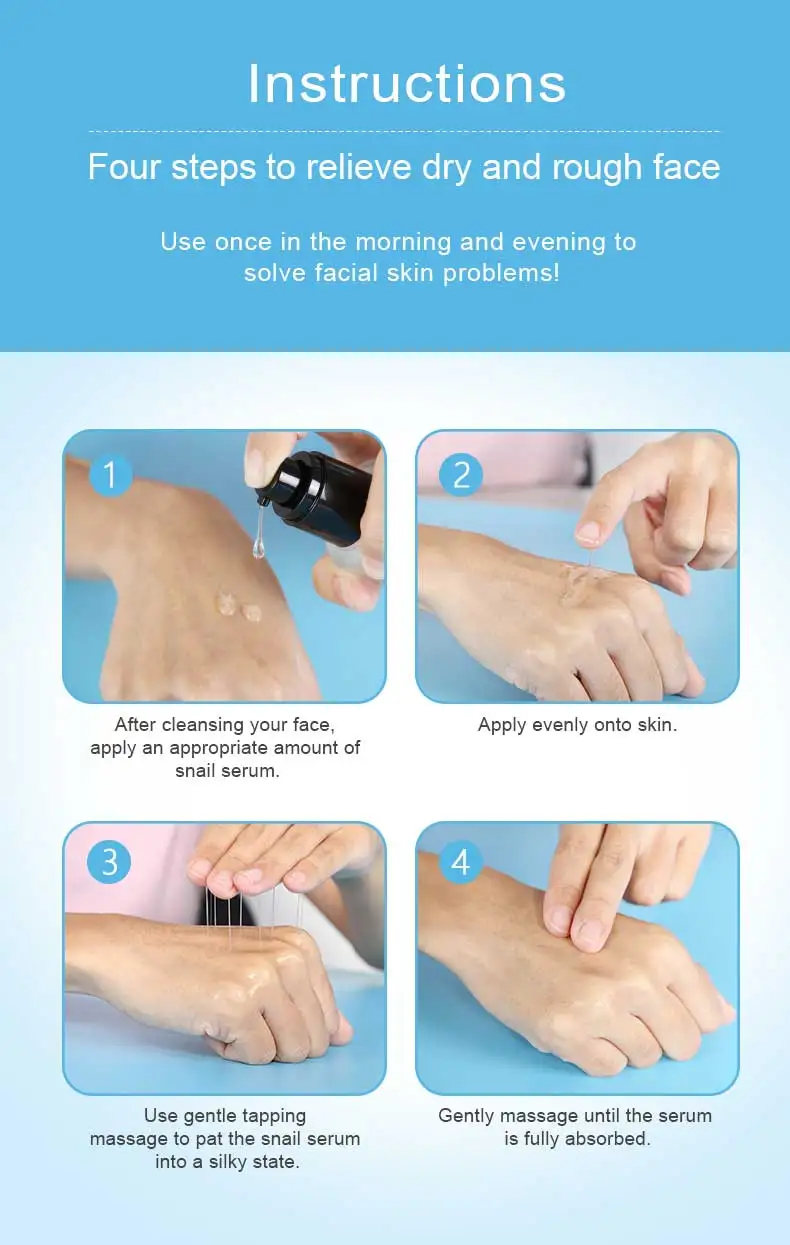 Instructions

Four steps to relieve dry and rough face

Use once in the morning and evening to solve facial skin problems!

1

After cleansing your face, apply an appropriate amount of snail serum.

2

Apply evenly onto skin.

3

Use gentle tapping massage to pat the snail serum into a silky state.

4

Gently massage until the serum is fully absorbed.