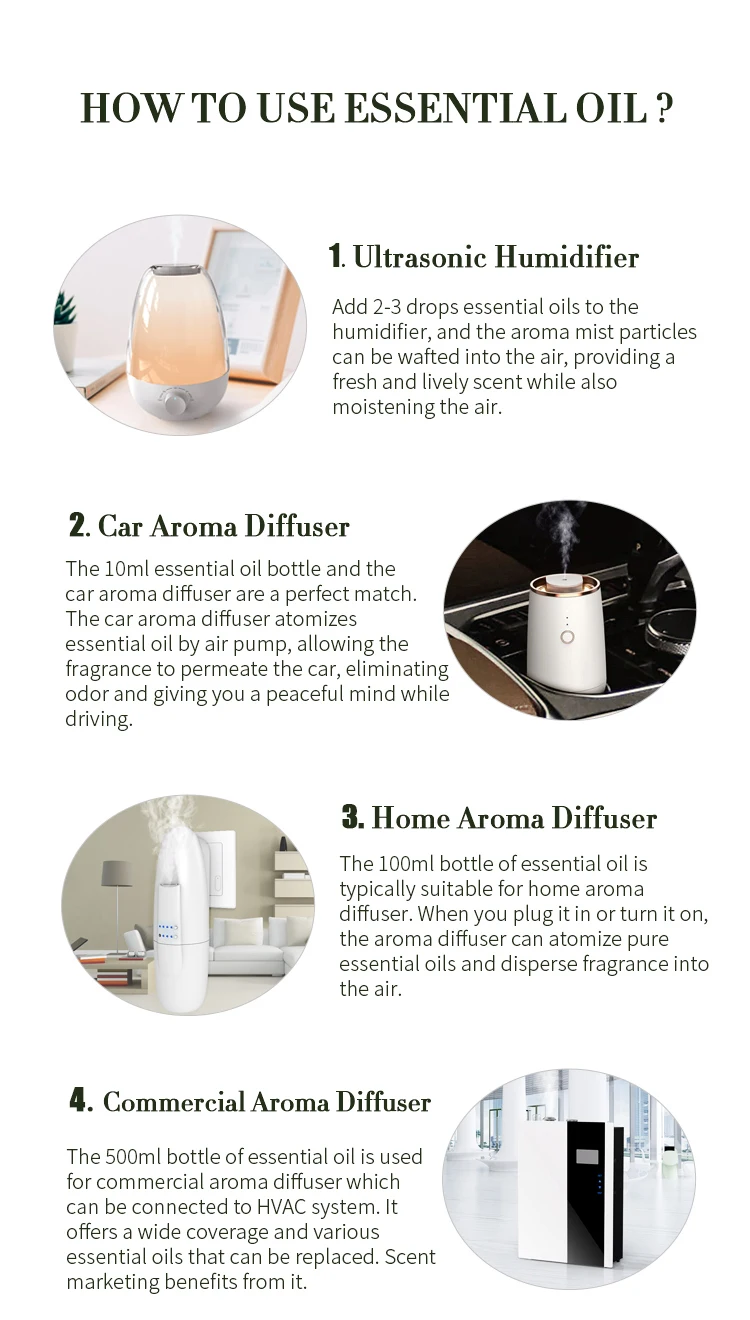 HOW TO USE ESSENTIAL OIL ?

1. Ultrasonic Humidifier

Add 2-3 drops essential oils to the humidifier, and the aroma mist particles can be wafted into the air, providing a fresh and lively scent while also moistening the air.

2. Car Aroma Diffuser

The 10ml essential oil bottle and the car aroma diffuser are a perfect match. The car aroma diffuser atomizes essential oil by air pump, allowing the fragrance to permeate the car, eliminating odor and giving you a peaceful mind while driving.

3. Home Aroma Diffuser

The 100ml bottle of essential oil is typically suitable for home aroma diffuser. When you plug it in or turn it on, the aroma diffuser can atomize pure essential oils and disperse fragrance into the air.

4. Commercial Aroma Diffuser

The 500ml bottle of essential oil is used for commercial aroma diffuser which can be connected to HVAC system. It offers a wide coverage and various essential oils that can be replaced. Scent marketing benefits from it.