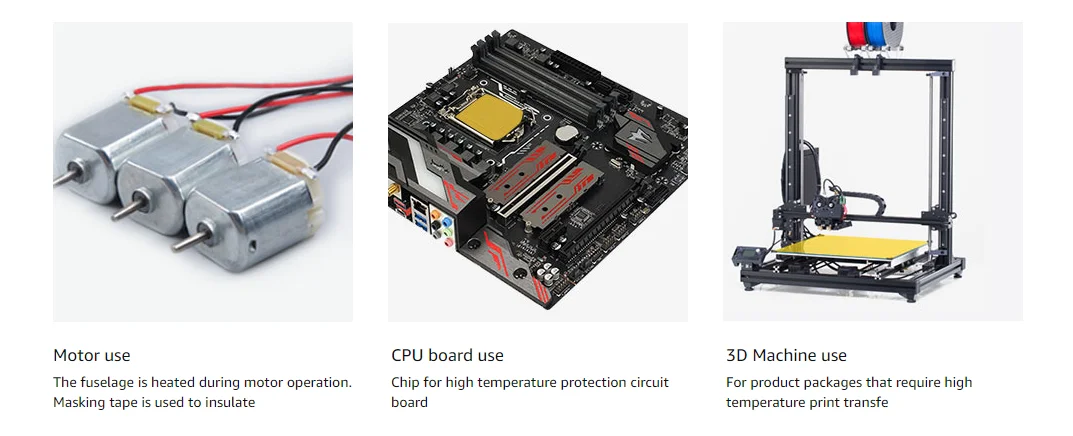 Motor use

The fuselage is heated during motor operation. Masking tape is used to insulate

CPU board use

Chip for high temperature protection circuit board

3D Machine use

For product packages that require high temperature print transfe