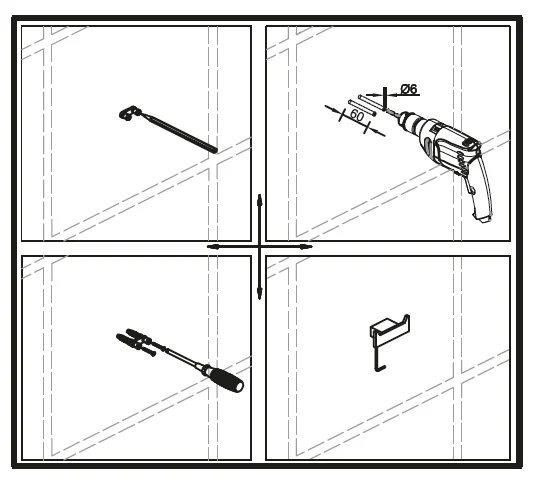 Ø6
60