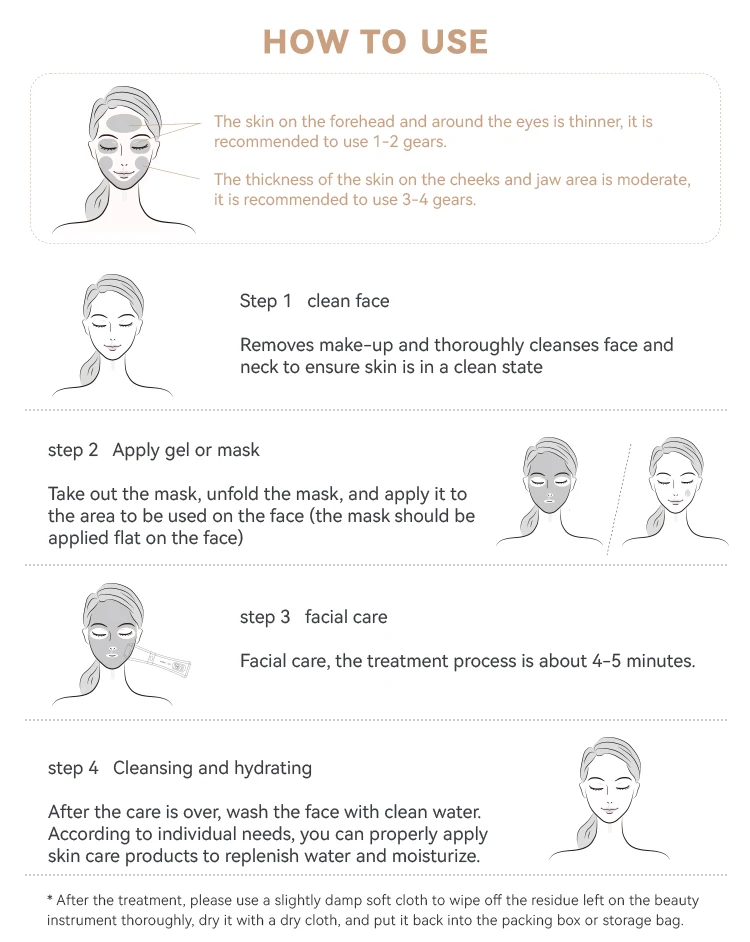 HOW TO USE

The skin on the forehead and around the eyes is thinner, it is recommended to use 1-2 gears.

The thickness of the skin on the cheeks and jaw area is moderate, it is recommended to use 3-4 gears.

Step 1 clean face

Removes make-up and thoroughly cleanses face and neck to ensure skin is in a clean state

step 2 Apply gel or mask

Take out the mask, unfold the mask, and apply it to the area to be used on the face (the mask should be applied flat on the face)

step 3 facial care

Facial care, the treatment process is about 4-5 minutes.

step 4 Cleansing and hydrating

After the care is over, wash the face with clean water. According to individual needs, you can properly apply skin care products to replenish water and moisturize.

* After the treatment, please use a slightly damp soft cloth to wipe off the residue left on the beauty instrument thoroughly, dry it with a dry cloth, and put it back into the packing box or storage bag.