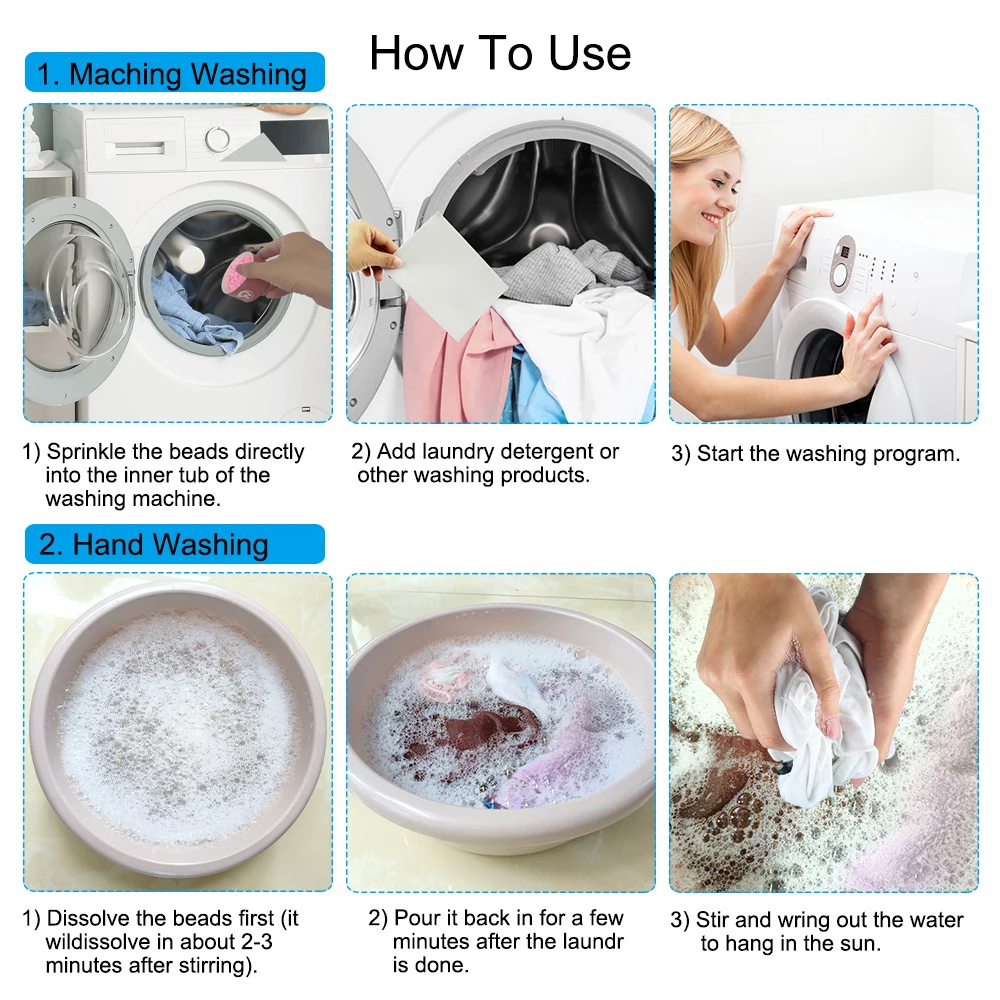 How To Use

1. Maching Washing

1) Sprinkle the beads directly into the inner tub of the washing machine.

2) Add laundry detergent or other washing products.

3) Start the washing program.

2. Hand Washing

1) Dissolve the beads first (it wildissolve in about 2-3 minutes after stirring).

2) Pour it back in for a few minutes after the laundr is done.

3) Stir and wring out the water to hang in the sun.