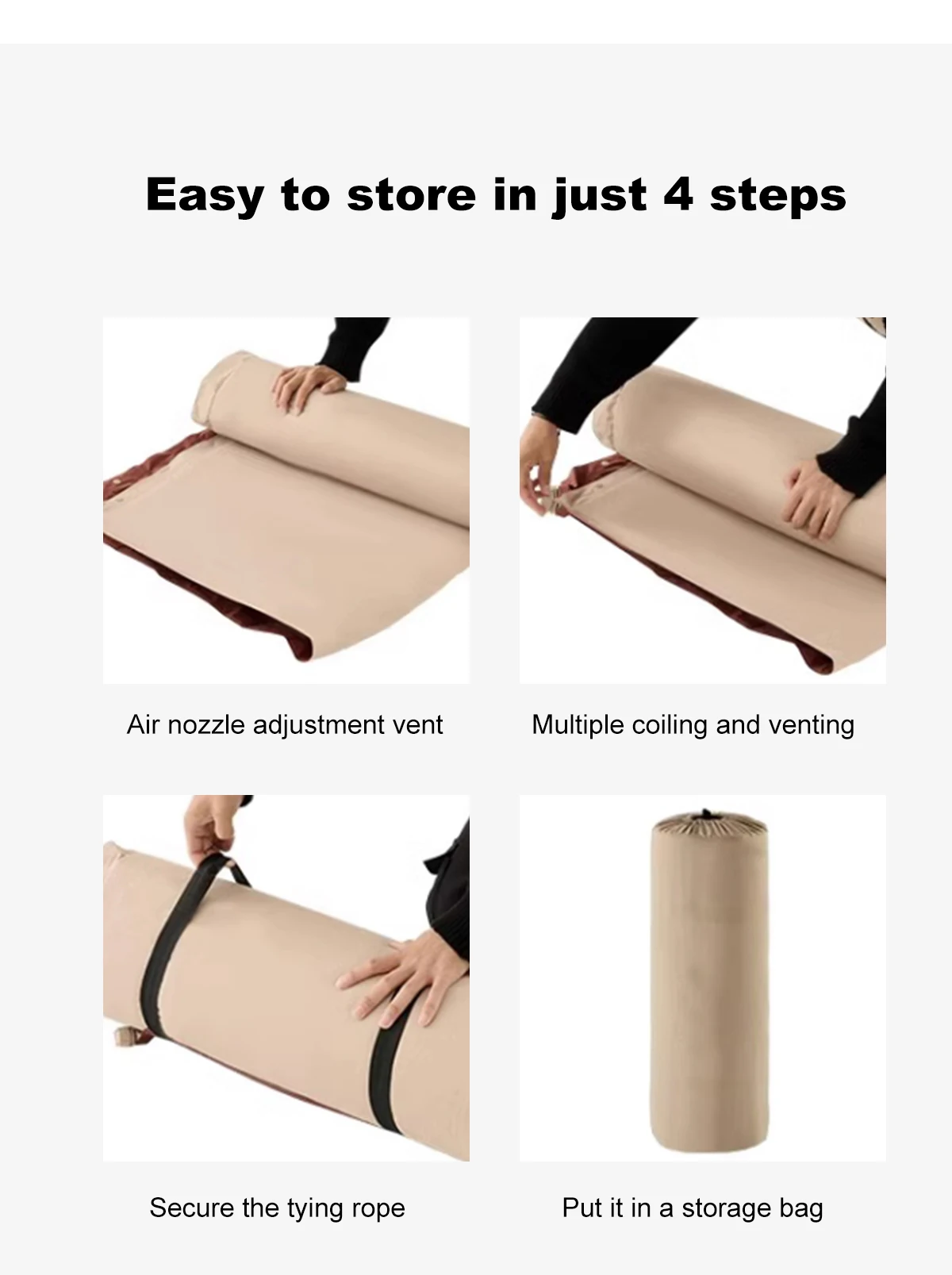 Easy to store in just 4 steps

Air nozzle adjustment vent

Multiple coiling and venting

Secure the tying rope

Put it in a storage bag