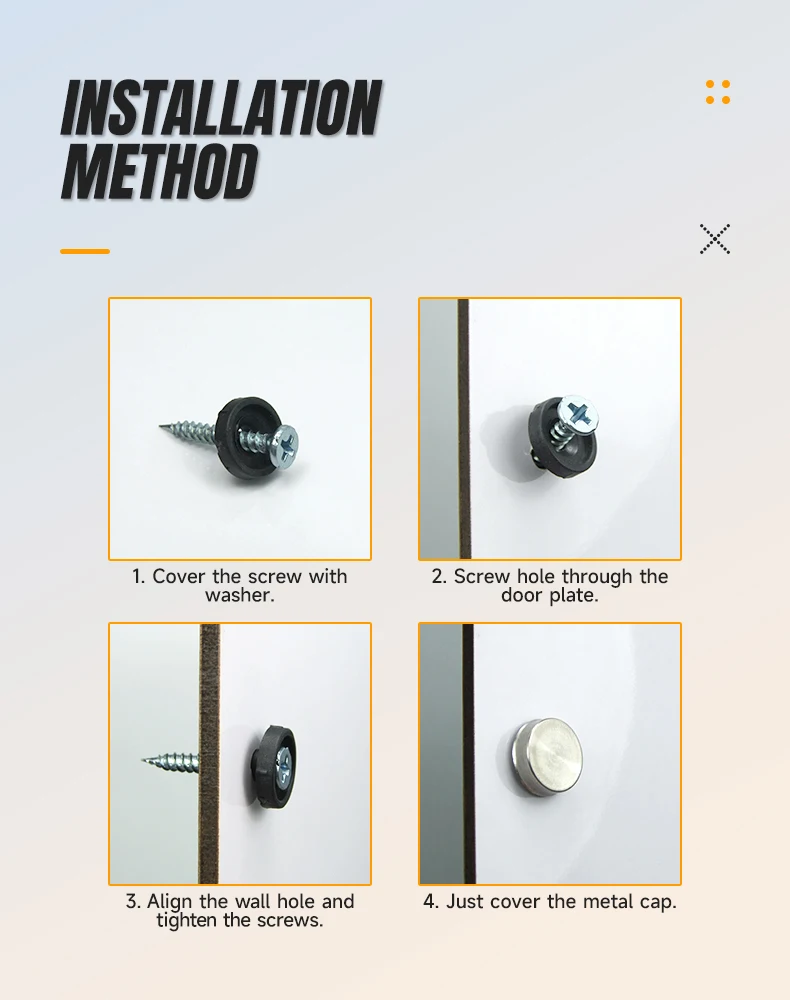 INSTALLATION METHOD

1. Cover the screw with washer.

2. Screw hole through the door plate.

3. Align the wall hole and tighten the screws.

4. Just cover the metal cap.