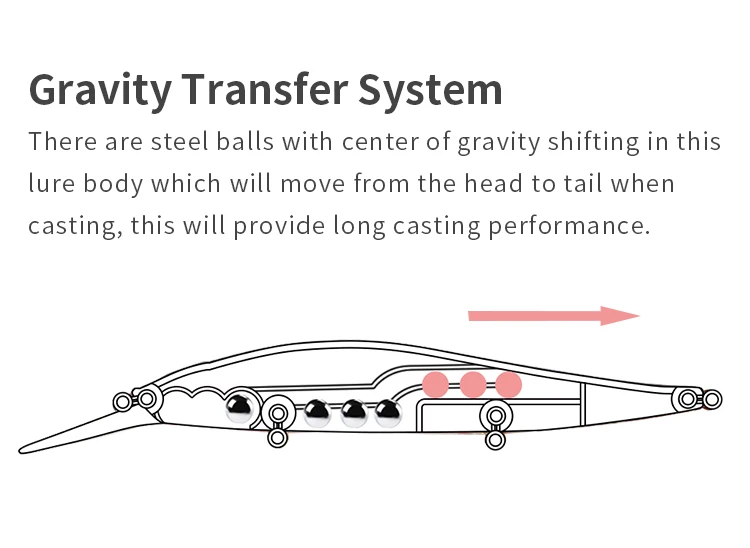 Gravity Transfer System

There are steel balls with center of gravity shifting in this lure body which will move from the head to tail when casting, this will provide long casting performance.