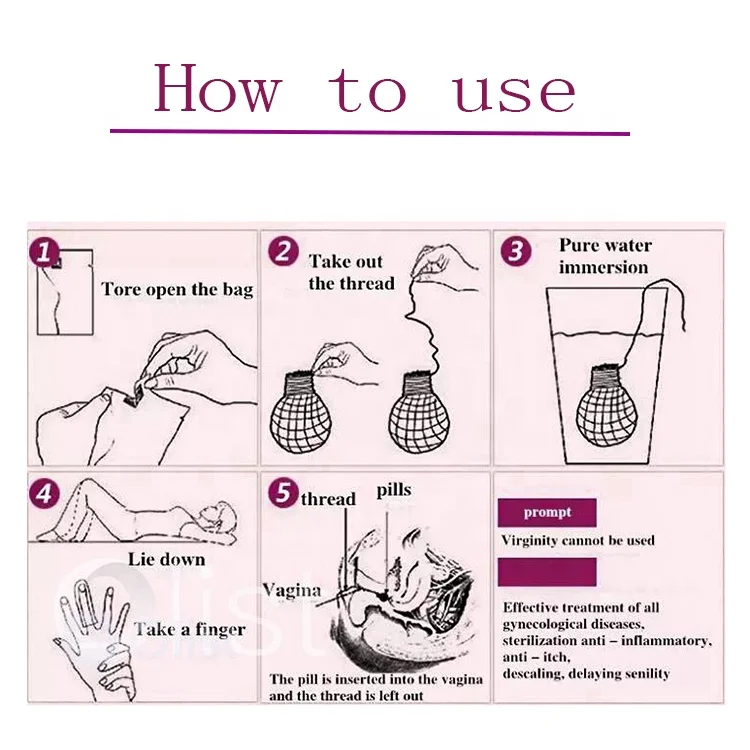 How to use

1 Tore open the bag

2 Take out the thread

3 Pure water immersion

4 Lie down

Take a finger

5 thread pills

Vagina

The pill is inserted into the vagina and the thread is left out

prompt

Virginity cannot be used

Effective treatment of all gynecological diseases, sterilization anti – inflammatory, anti – itch, descaling, delaying senility