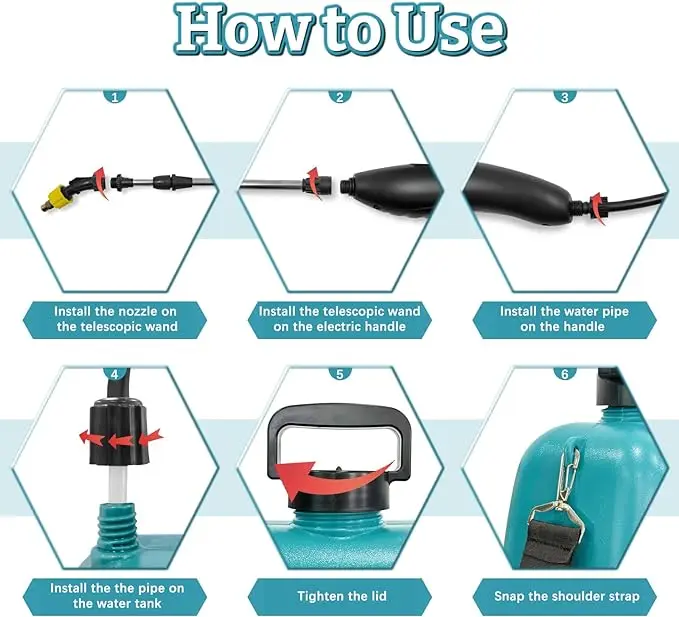 How to Use

1

Install the nozzle on the telescopic wand

2

Install the telescopic wand on the electric handle

3

Install the water pipe on the handle

4

Install the the pipe on the water tank

5

Tighten the lid

6

Snap the shoulder strap