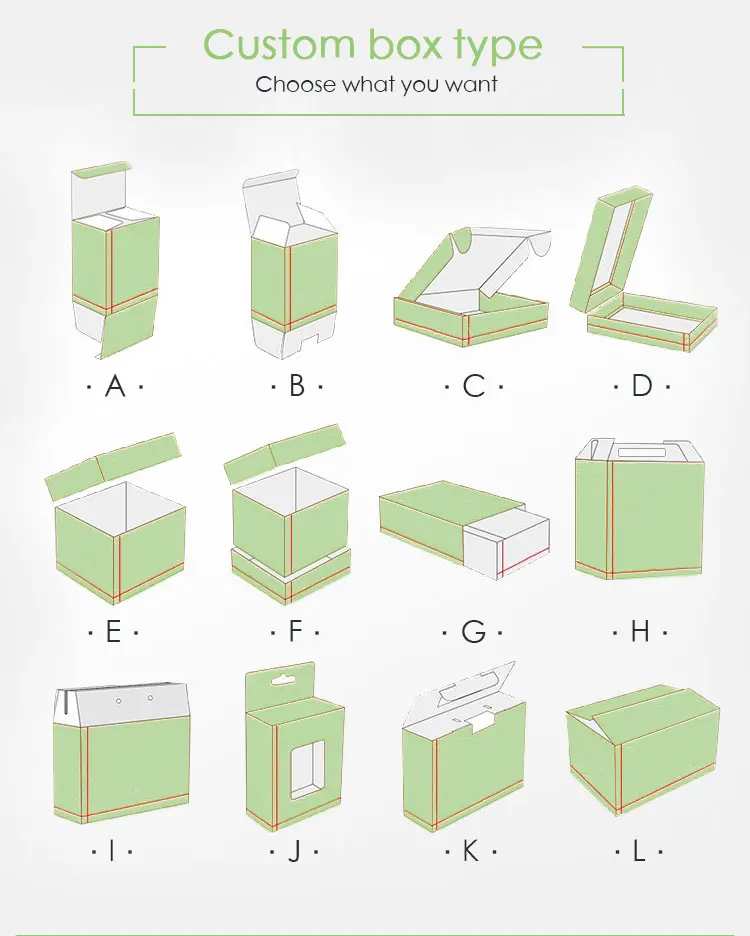 Custom box type
Choose what you want

· A ·
· B ·
· C ·
· D ·
· E ·
· F ·
· G ·
· H ·
· I ·
· J ·
· K ·
· L ·