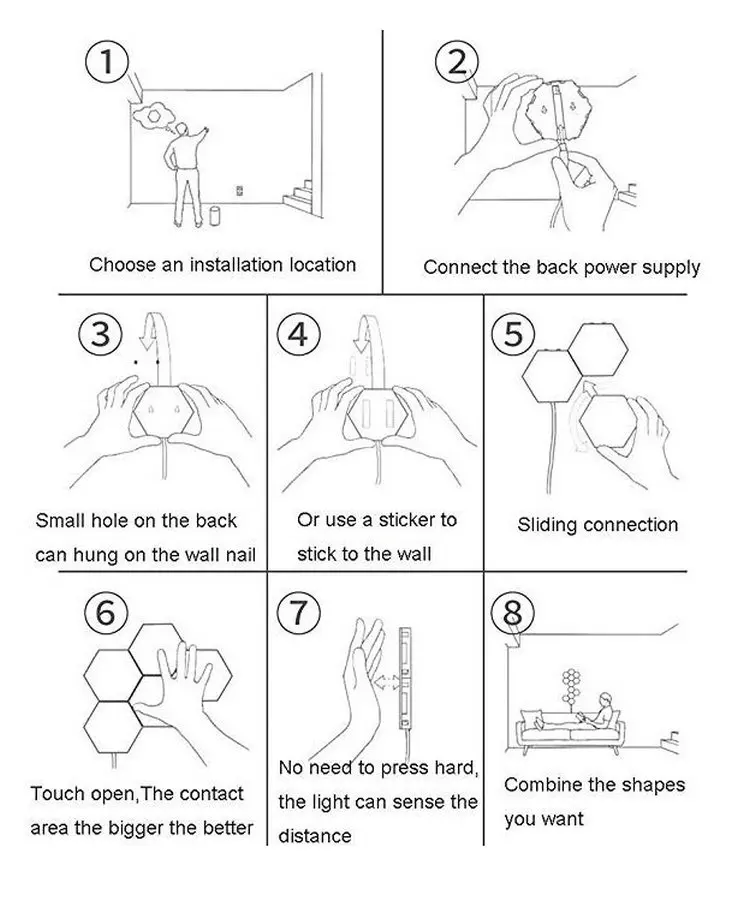 1

Choose an installation location

2

Connect the back power supply

3

Small hole on the back can hung on the wall nail

4

Or use a sticker to stick to the wall

5

Sliding connection

6

Touch open,The contact area the bigger the better

7

No need to press hard, the light can sense the distance

8

Combine the shapes you want