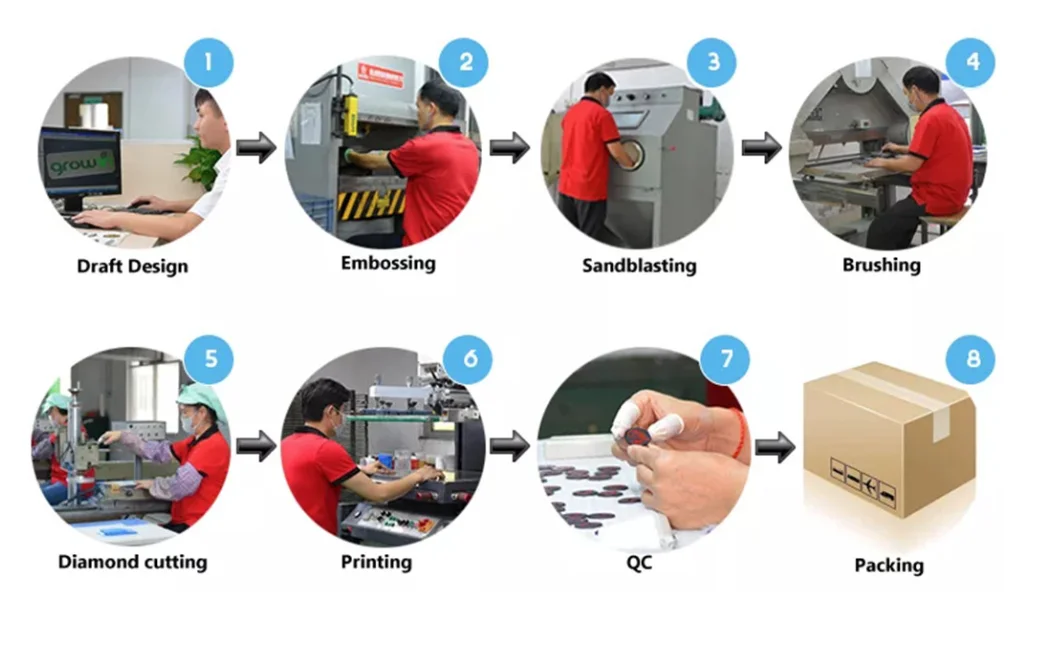 1
grow
Draft Design

2
Embossing

3
Sandblasting

4
Brushing

5
Diamond cutting

6
Printing

7
QC

8
Packing