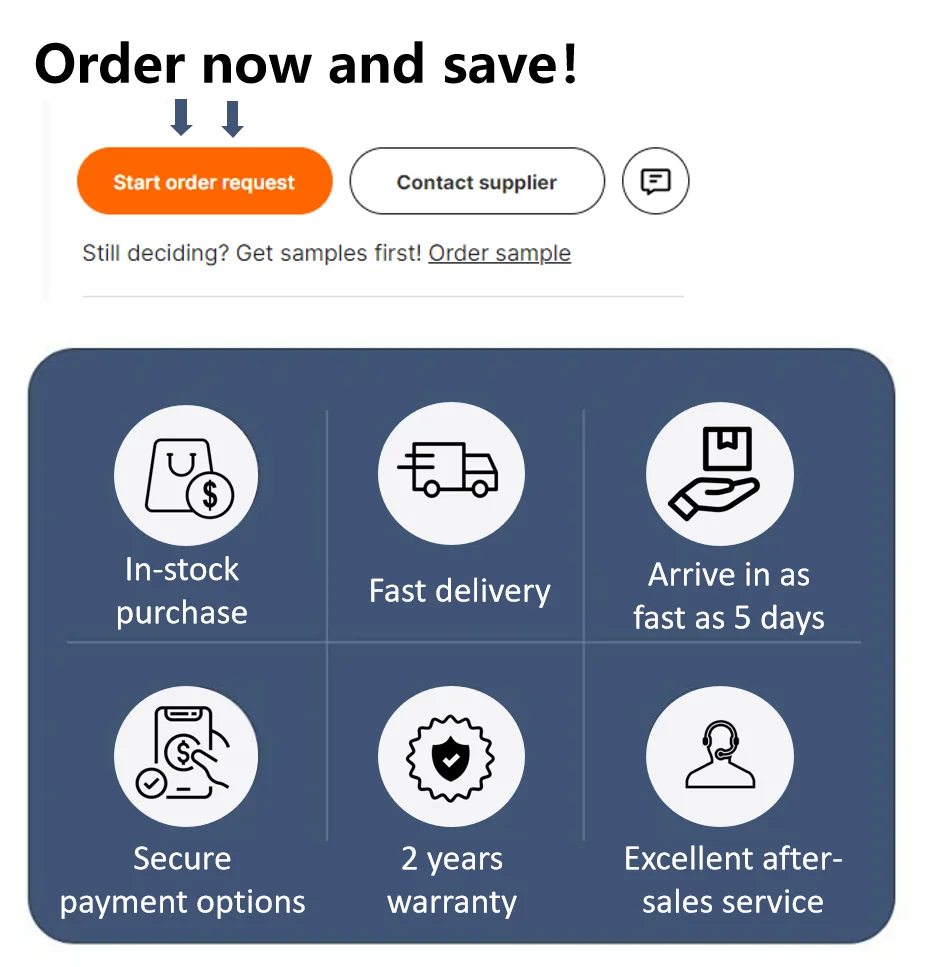 Order now and save!

Start order request

Contact supplier

Still deciding? Get samples first! Order sample

In-stock purchase

Fast delivery

Arrive in as fast as 5 days

Secure payment options

2 years warranty

Excellent after-sales service