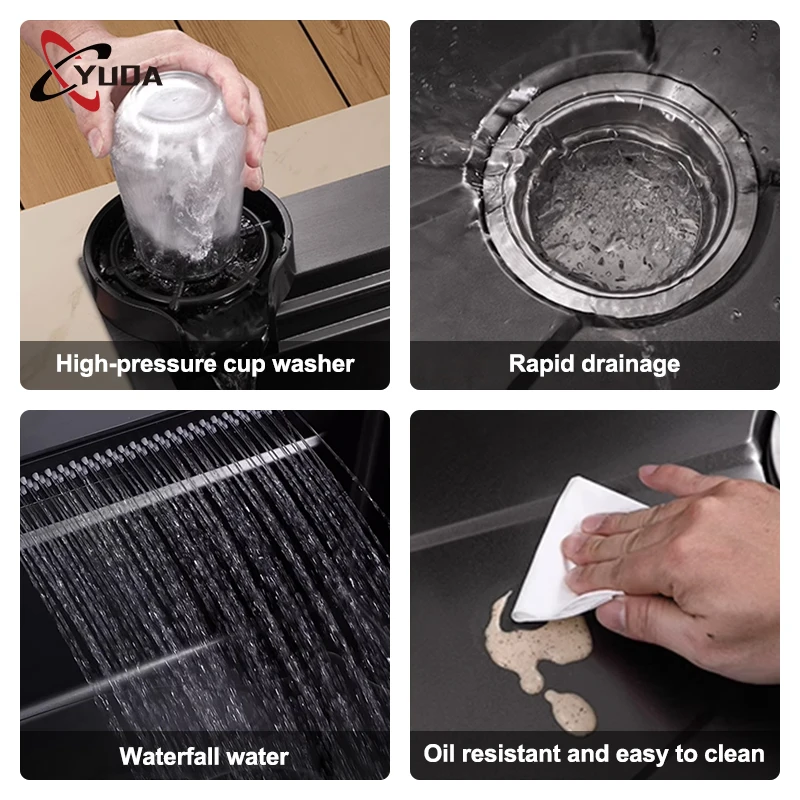 YUDA

High-pressure cup washer

Rapid drainage

Waterfall water

Oil resistant and easy to clean