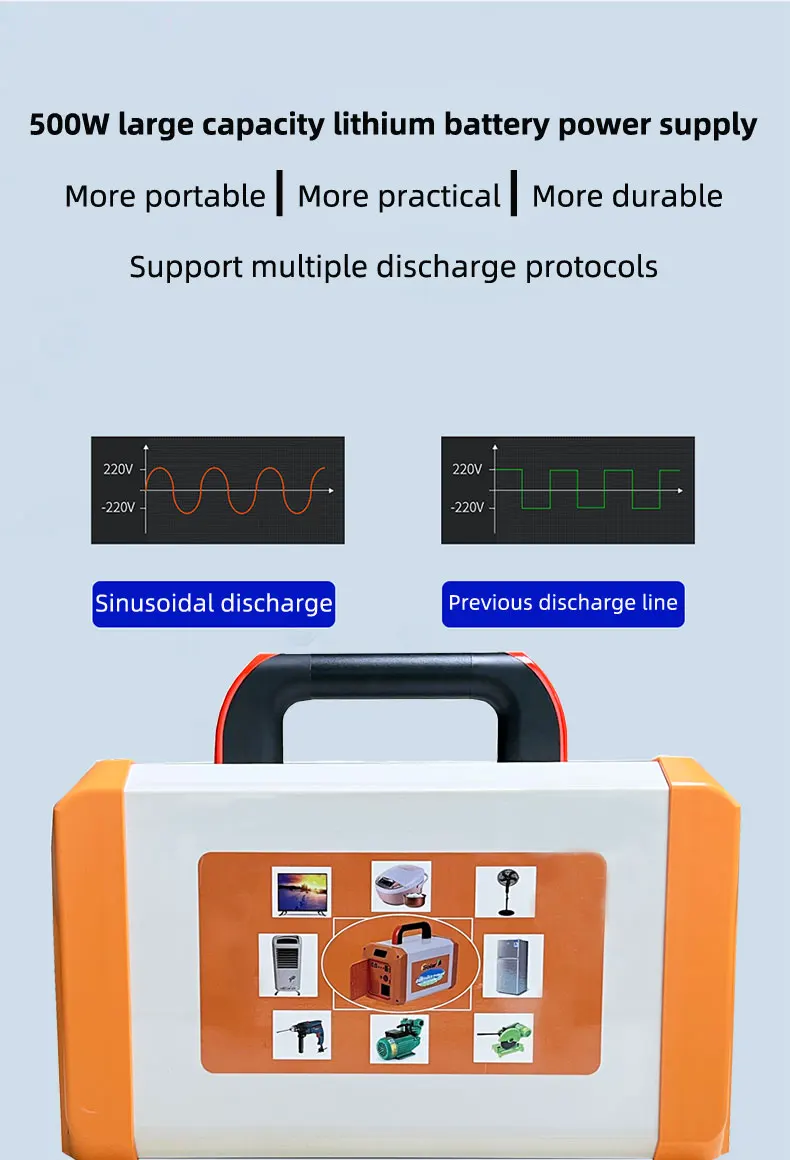 500W large capacity lithium battery power supply

More portable | More practical | More durable

Support multiple discharge protocols

220V
-220V

220V
-220V

Sinusoidal discharge

Previous discharge line