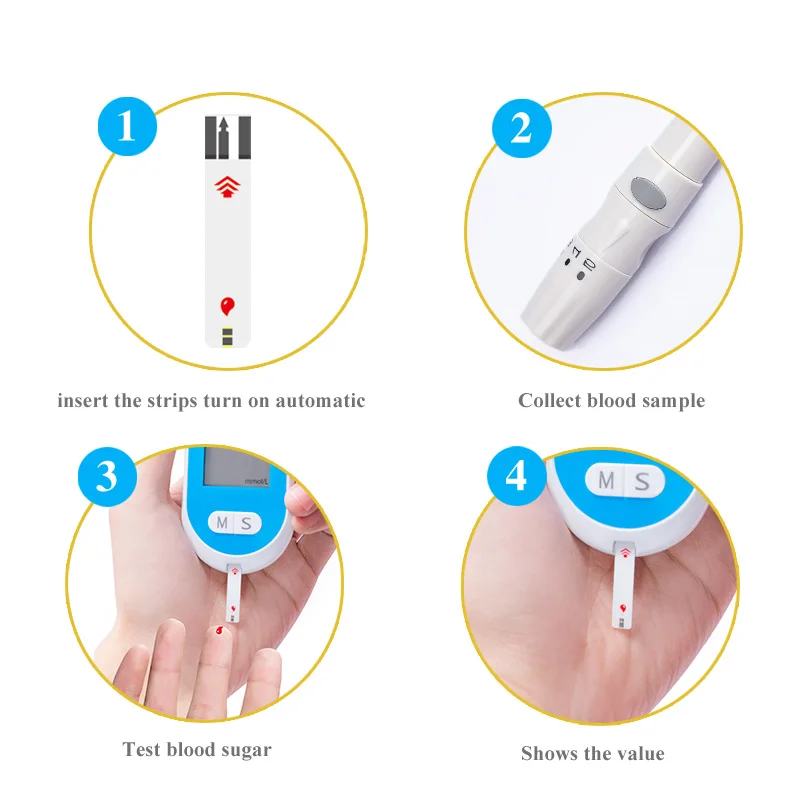 1

insert the strips turn on automatic

2

Collect blood sample

3

mmol/L

M S

Test blood sugar

4

M S

Shows the value