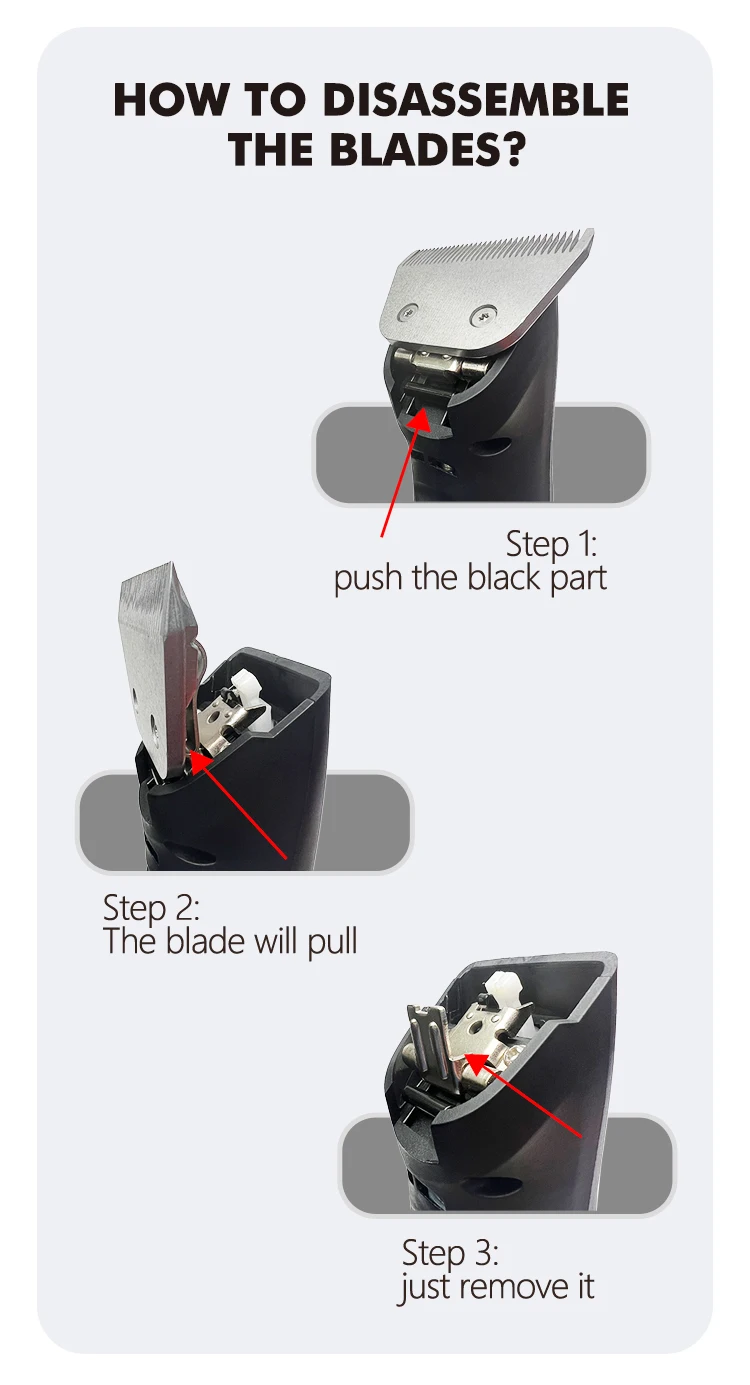 HOW TO DISASSEMBLE THE BLADES?

Step 1:
push the black part

Step 2:
The blade will pull

Step 3:
just remove it